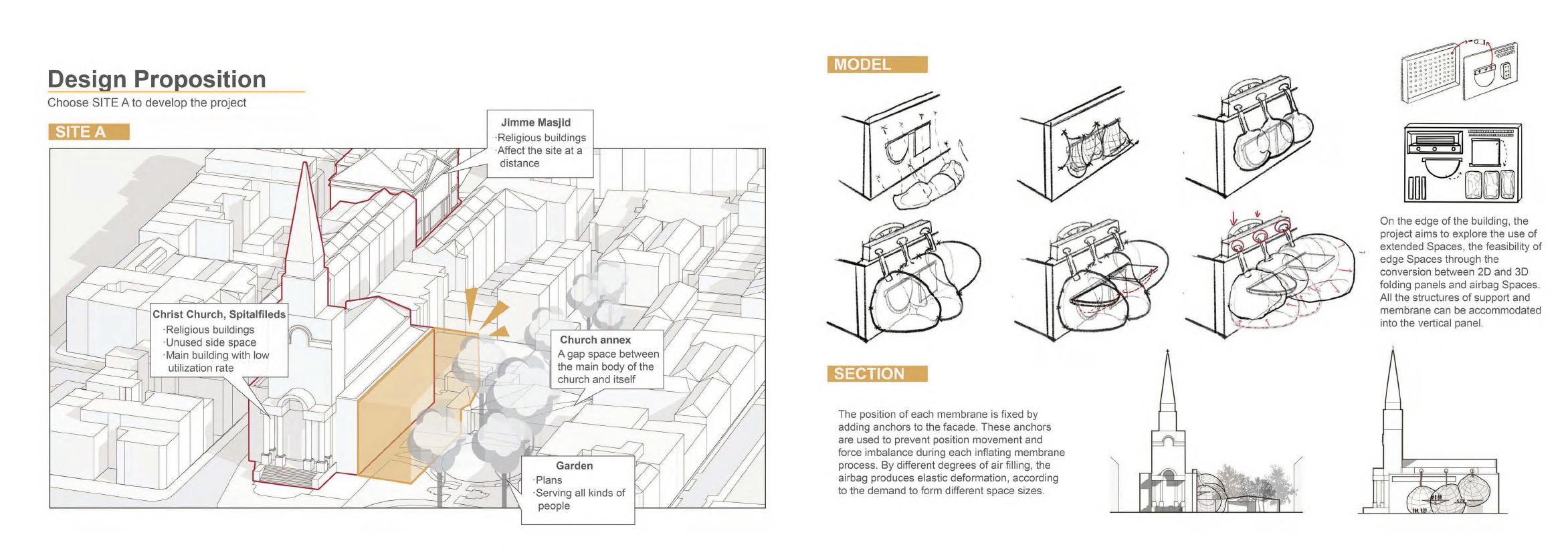 Design Proposition
Choose SITE A to develop the project

SITE A

Jimme Masjid
·Religious buildings
·Affect the site at a distance

Christ Church, Spitalfileds
·Religious buildings
·Unused side space
·Main building with low utilization rate

Church annex
A gap space between the main body of the church and itself

Garden
·Plans
·Serving all kinds of people

MODEL

On the edge of the building, the project aims to explore the use of extended Spaces, the feasibility of edge Spaces through the conversion between 2D and 3D folding panels and airbag Spaces. All the structures of support and membrane can be accommodated into the vertical panel.

SECTION

The position of each membrane is fixed by adding anchors to the facade. These anchors are used to prevent position movement and force imbalance during each inflating membrane process. By different degrees of air filling, the airbag produces elastic deformation, according to the demand to form different space sizes.