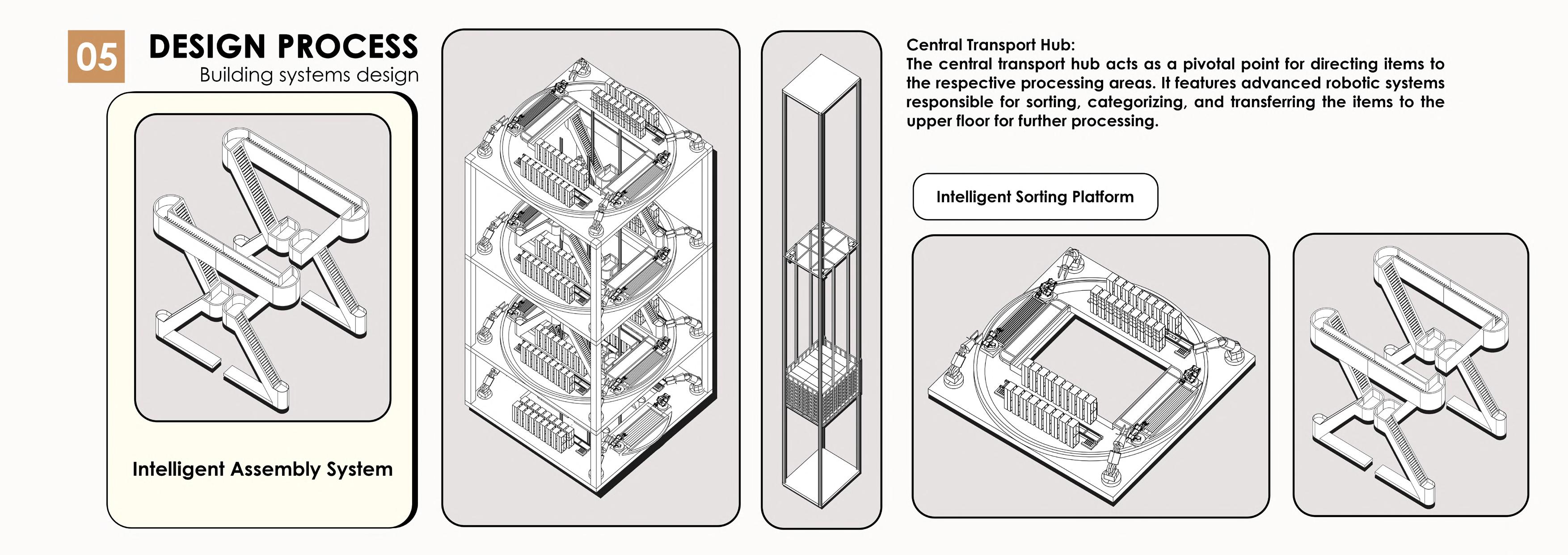 05 DESIGN PROCESS
Building systems design

Intelligent Assembly System

Central Transport Hub:
The central transport hub acts as a pivotal point for directing items to the respective processing areas. It features advanced robotic systems responsible for sorting, categorizing, and transferring the items to the upper floor for further processing.

Intelligent Sorting Platform