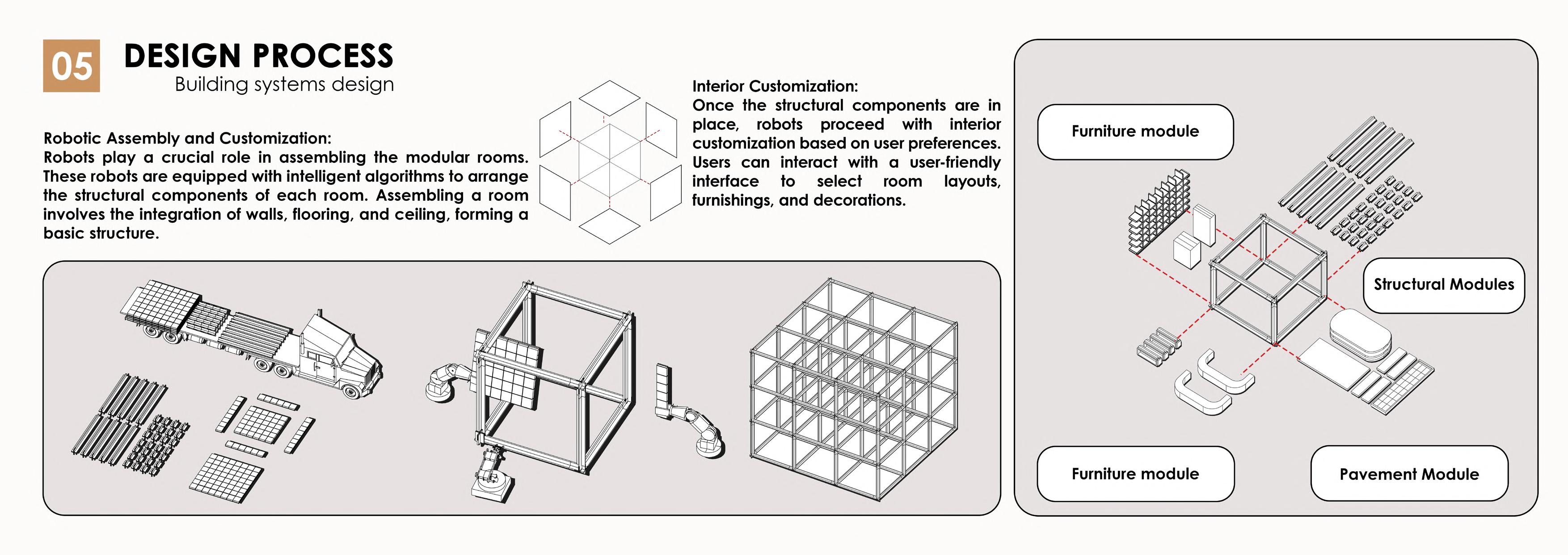 05

DESIGN PROCESS
Building systems design

Robotic Assembly and Customization:
Robots play a crucial role in assembling the modular rooms. These robots are equipped with intelligent algorithms to arrange the structural components of each room. Assembling a room involves the integration of walls, flooring, and ceiling, forming a basic structure.

Interior Customization:
Once the structural components are in place, robots proceed with interior customization based on user preferences. Users can interact with a user-friendly interface to select room layouts, furnishings, and decorations.

Furniture module

Structural Modules

Furniture module

Pavement Module