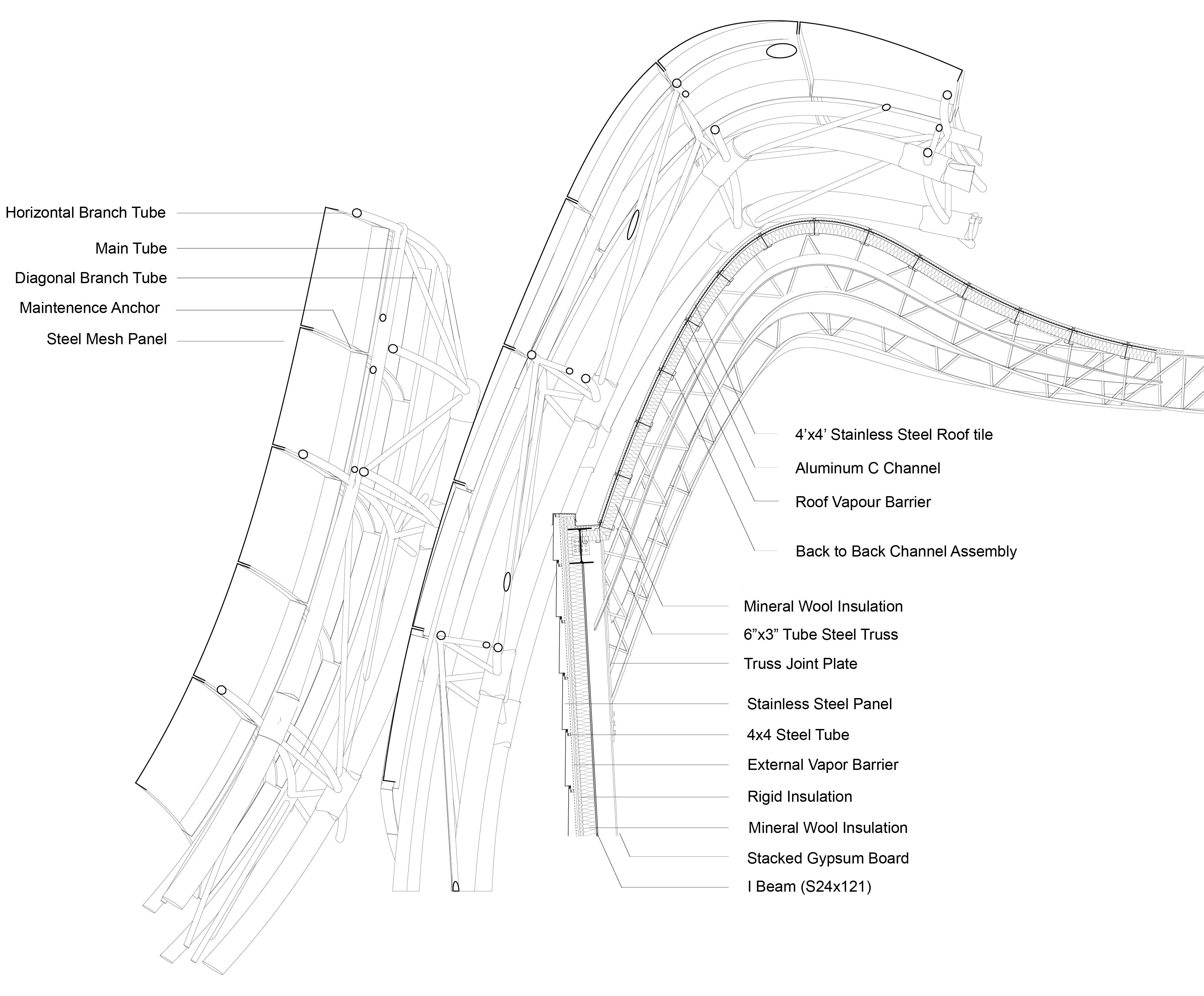 Horizontal Branch Tube
Main Tube
Diagonal Branch Tube
Maintenence Anchor
Steel Mesh Panel

4'x4' Stainless Steel Roof tile
Aluminum C Channel
Roof Vapour Barrier
Back to Back Channel Assembly

Mineral Wool Insulation
6"x3" Tube Steel Truss
Truss Joint Plate
Stainless Steel Panel
4x4 Steel Tube
External Vapor Barrier
Rigid Insulation
Mineral Wool Insulation
Stacked Gypsum Board
I Beam (S24x121)