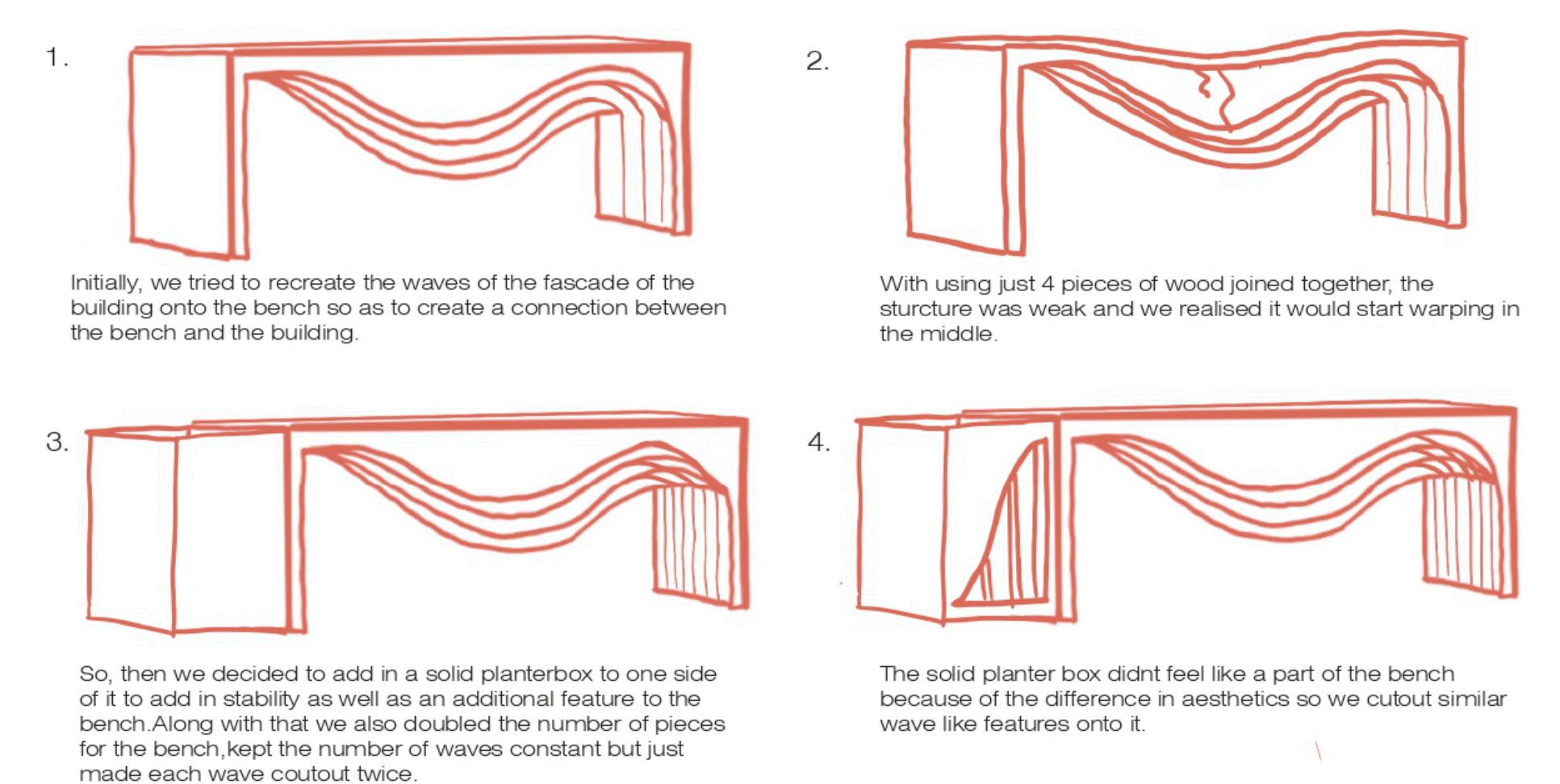 1.

Initially, we tried to recreate the waves of the fascade of the building onto the bench so as to create a connection between the bench and the building.

2.

With using just 4 pieces of wood joined together, the sturcture was weak and we realised it would start warping in the middle.

3.

So, then we decided to add in a solid planterbox to one side of it to add in stability as well as an additional feature to the bench.Along with that we also doubled the number of pieces for the bench,kept the number of waves constant but just made each wave coutout twice.

4.

The solid planter box didnt feel like a part of the bench because of the difference in aesthetics so we cutout similar wave like features onto it.