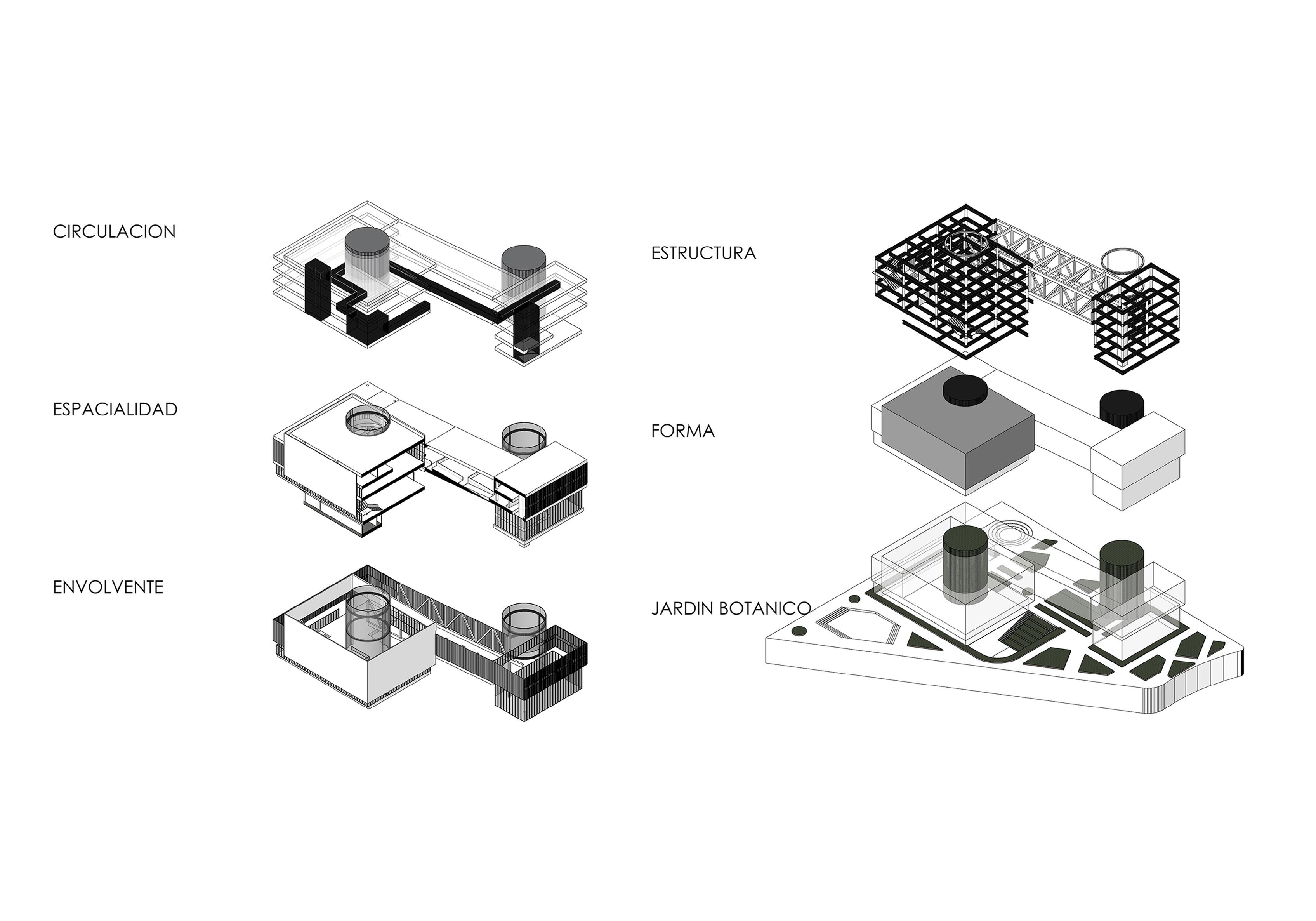 CIRCULACION

ESPACIALIDAD

ENVOLVENTE

ESTRUCTURA

FORMA

JARDIN BOTANICO