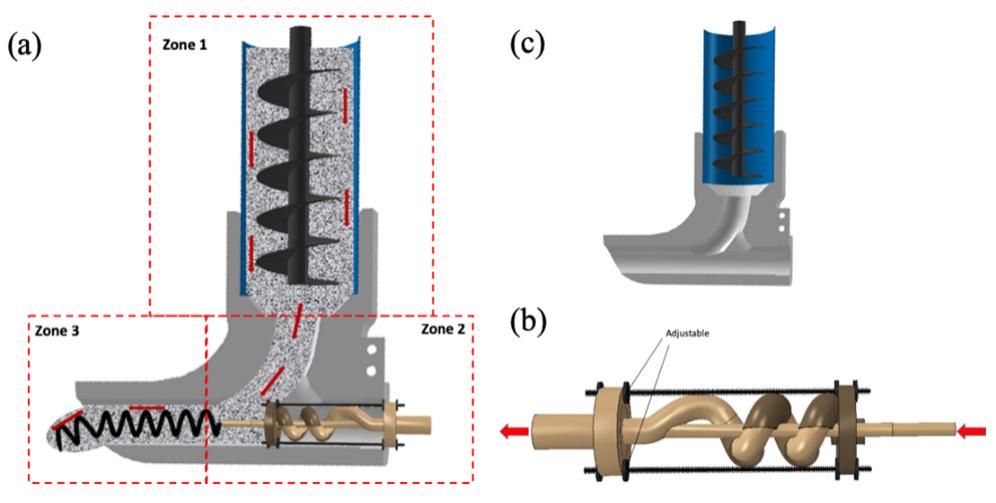 (a)

Zone 1

Zone 3

Zone 2

(c)

(b)

Adjustable