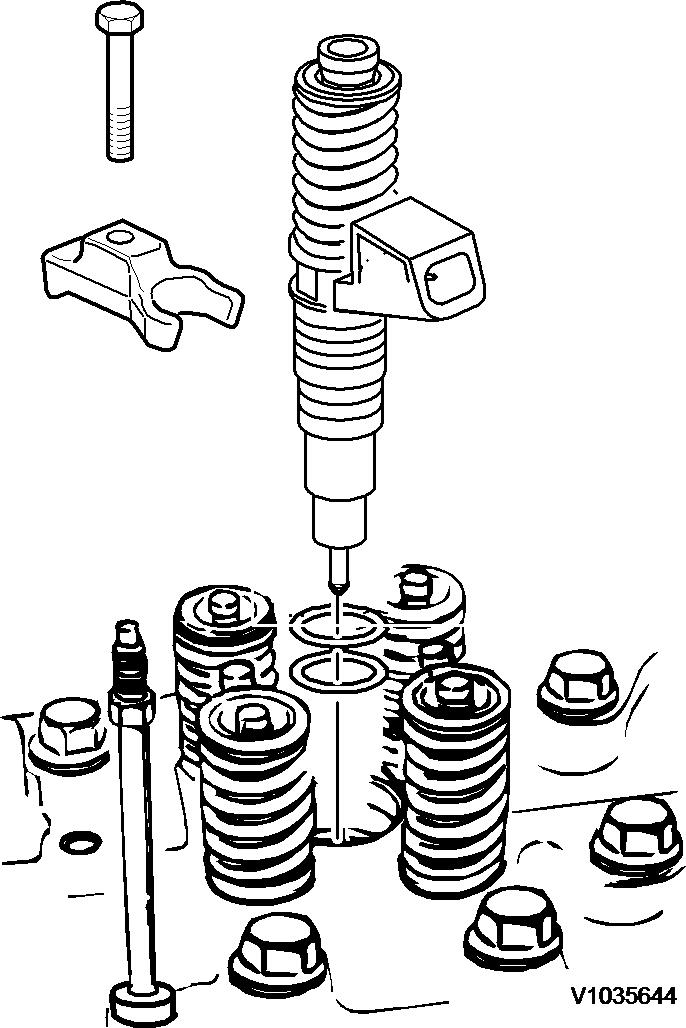 V1035644