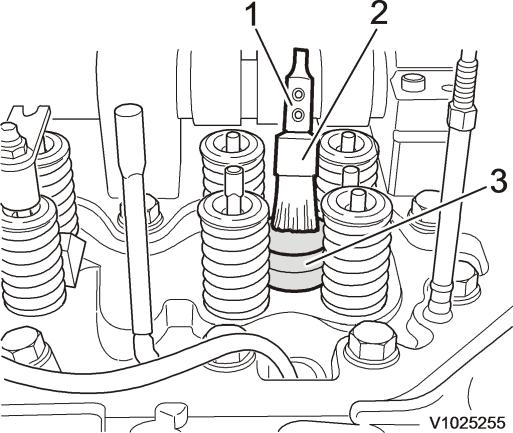 1
2
3
V1025255