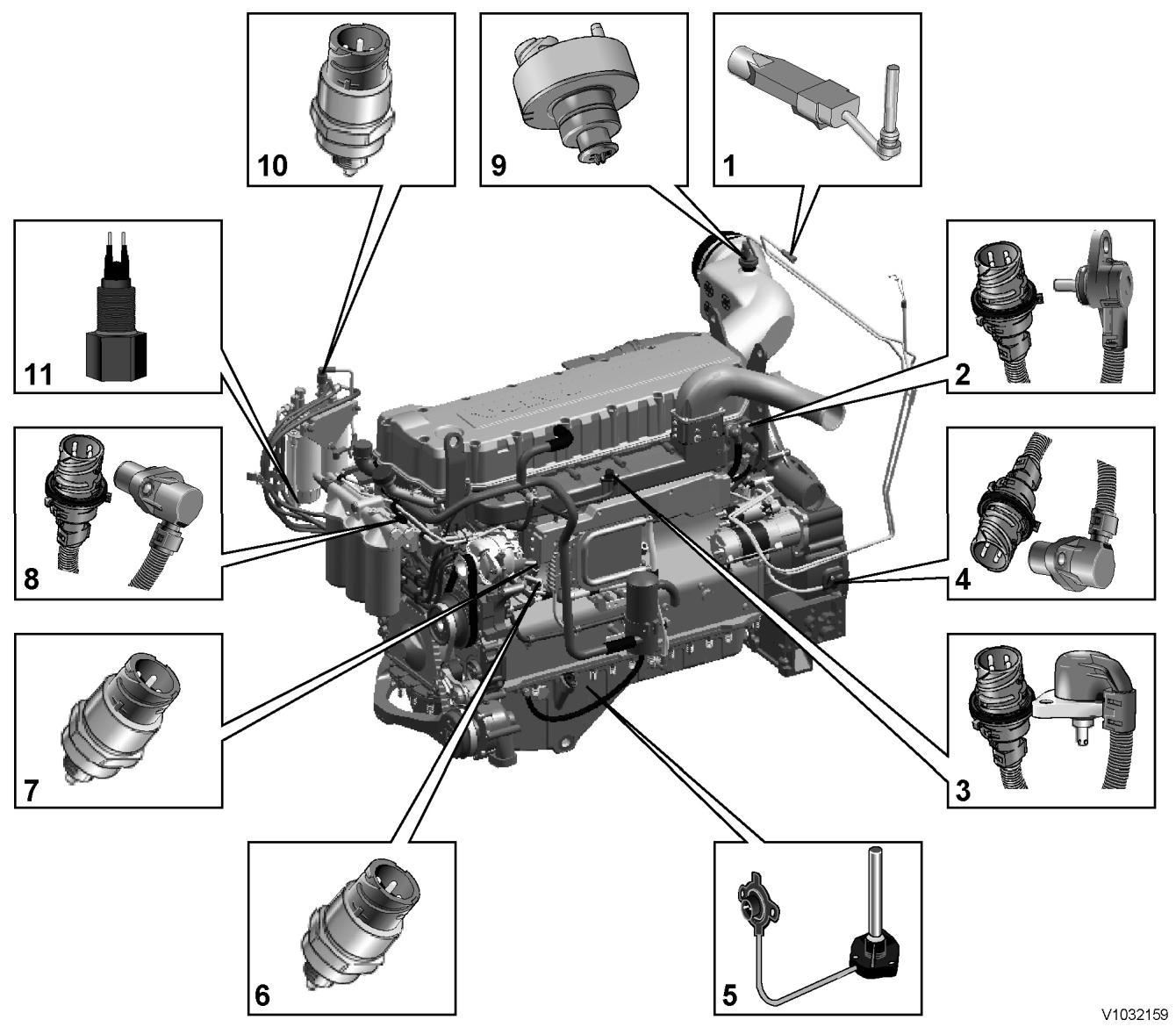 10

9

1

11

2

8

4

7

3

6

5

V1032159