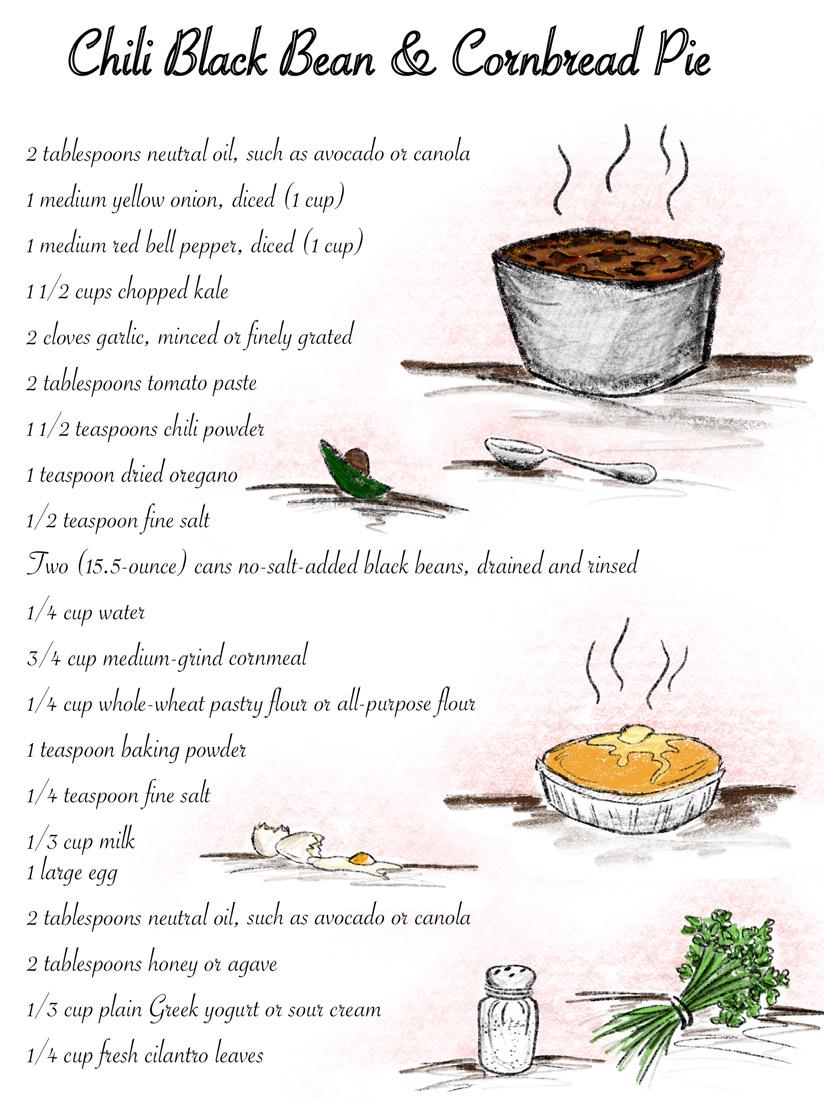 Chili Black Bean & Cornbread Pie

2 tablespoons neutral oil, such as avocado or canola

1 medium yellow onion, diced (1 cup)

1 medium red bell pepper, diced (1 cup)

1 1/2 cups chopped kale

2 cloves garlic, minced or finely grated

2 tablespoons tomato paste

1 1/2 teaspoons chili powder

1 teaspoon dried oregano

1/2 teaspoon fine salt

Two (15.5-ounce) cans no-salt-added black beans, drained and rinsed

1/4 cup water

3/4 cup medium-grind cornmeal

1/4 cup whole-wheat pastry flour or all-purpose flour

1 teaspoon baking powder

1/4 teaspoon fine salt

1/3 cup milk
1 large egg

2 tablespoons neutral oil, such as avocado or canola

2 tablespoons honey or agave

1/3 cup plain Greek yogurt or sour cream

1/4 cup fresh cilantro leaves