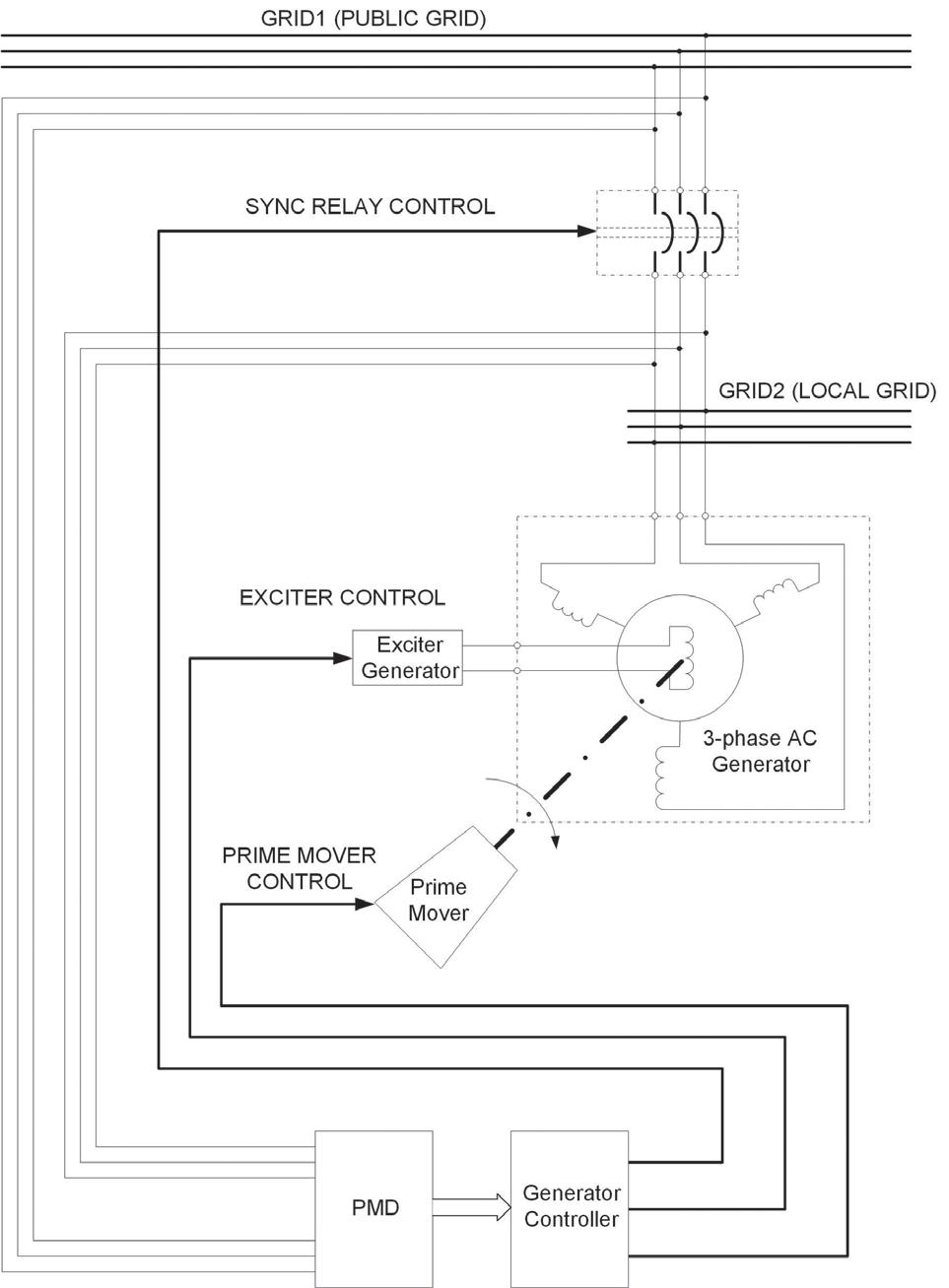 GRID1 (PUBLIC GRID)

SYNC RELAY CONTROL

GRID2 (LOCAL GRID)

EXCITER CONTROL

Exciter Generator

3-phase AC Generator

PRIME MOVER CONTROL

Prime Mover

PMD

Generator Controller