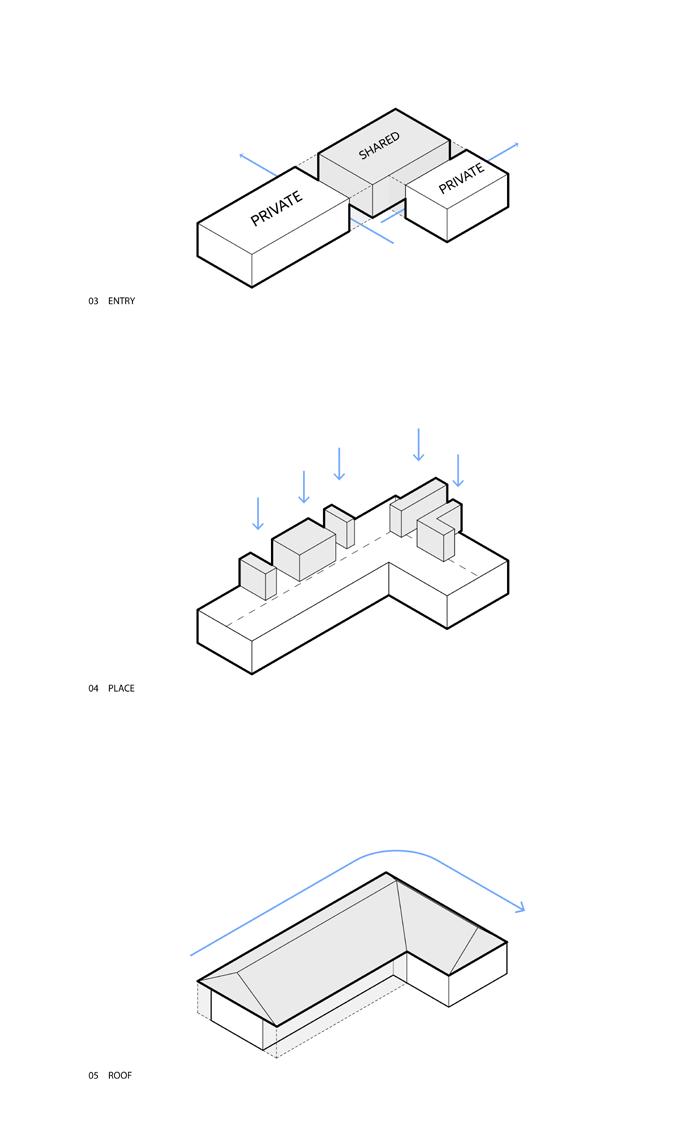 SHARED
PRIVATE
PRIVATE

03 ENTRY

04 PLACE

05 ROOF