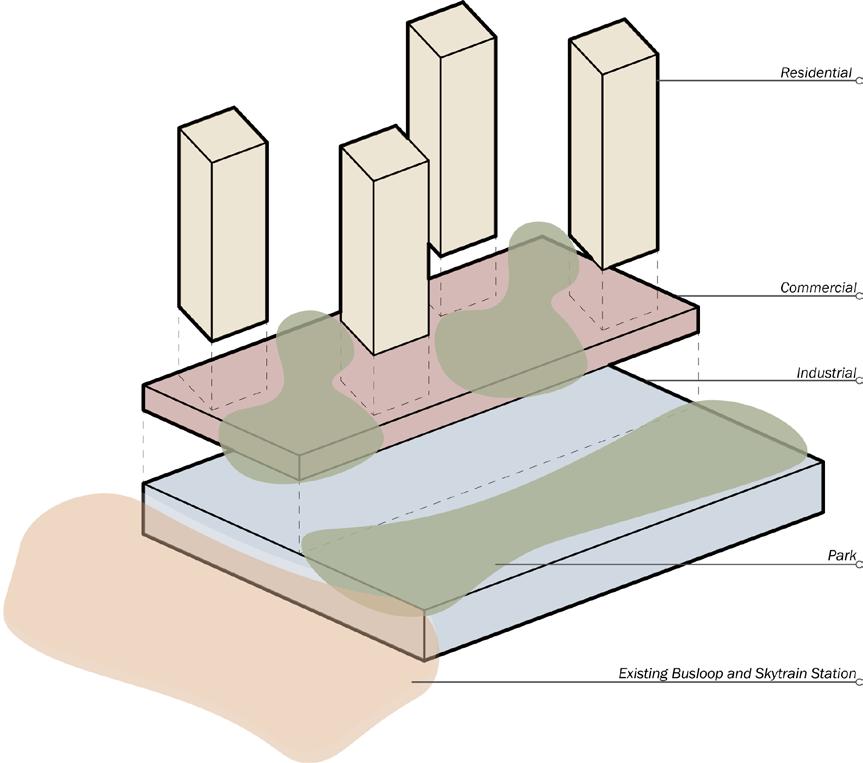 Residential

Commercial

Industrial

Park

Existing Busloop and Skytrain Station