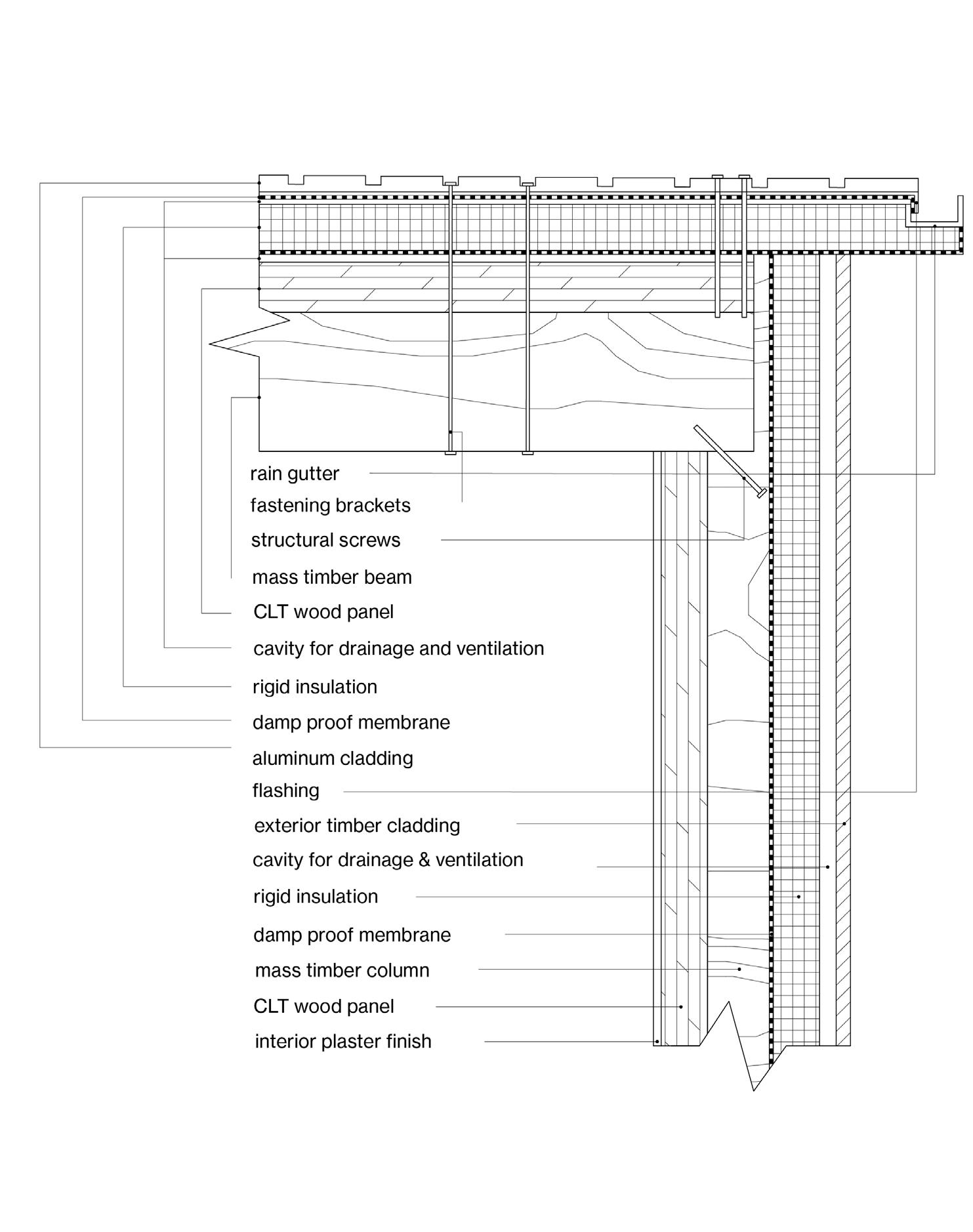 rain gutter
fastening brackets
structural screws
mass timber beam
CLT wood panel
cavity for drainage and ventilation
rigid insulation
damp proof membrane
aluminum cladding
flashing
exterior timber cladding
cavity for drainage & ventilation
rigid insulation
damp proof membrane
mass timber column
CLT wood panel
interior plaster finish