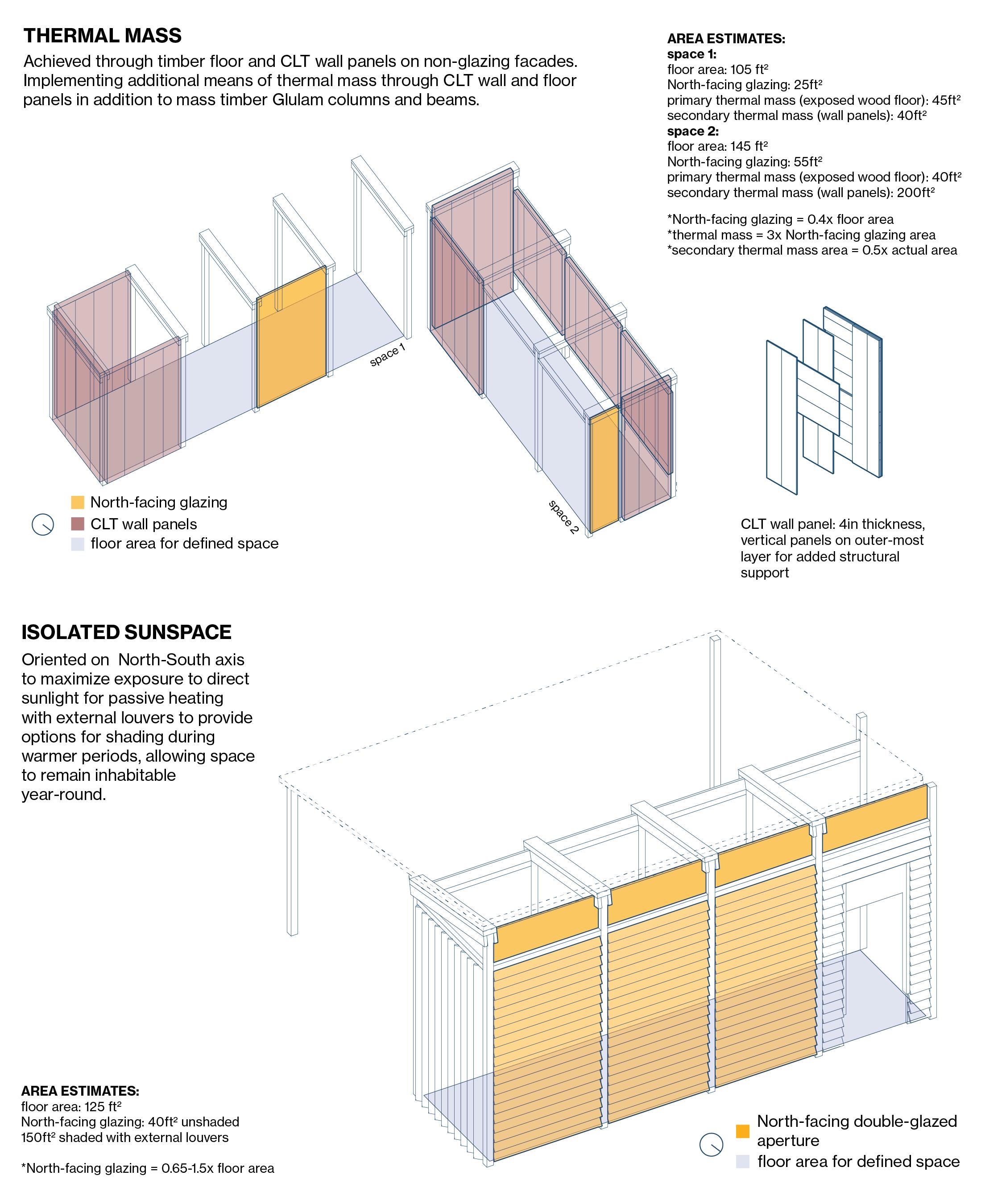 THERMAL MASS

Achieved through timber floor and CLT wall panels on non-glazing facades. Implementing additional means of thermal mass through CLT wall and floor panels in addition to mass timber Glulam columns and beams.

AREA ESTIMATES:
space 1:
floor area: 105 ft²
North-facing glazing: 25ft²
primary thermal mass (exposed wood floor): 45ft²
secondary thermal mass (wall panels): 40ft²
space 2:
floor area: 145 ft²
North-facing glazing: 55ft²
primary thermal mass (exposed wood floor): 40ft²
secondary thermal mass (wall panels): 200ft²

*North-facing glazing = 0.4x floor area
*thermal mass = 3x North-facing glazing area
*secondary thermal mass area = 0.5x actual area

space 1

space 2

North-facing glazing
CLT wall panels
floor area for defined space

CLT wall panel: 4in thickness, vertical panels on outer-most layer for added structural support

ISOLATED SUNSPACE

Oriented on North-South axis to maximize exposure to direct sunlight for passive heating with external louvers to provide options for shading during warmer periods, allowing space to remain inhabitable year-round.

AREA ESTIMATES:
floor area: 125 ft²
North-facing glazing: 40ft² unshaded
150ft² shaded with external louvers

*North-facing glazing = 0.65-1.5x floor area

North-facing double-glazed aperture
floor area for defined space