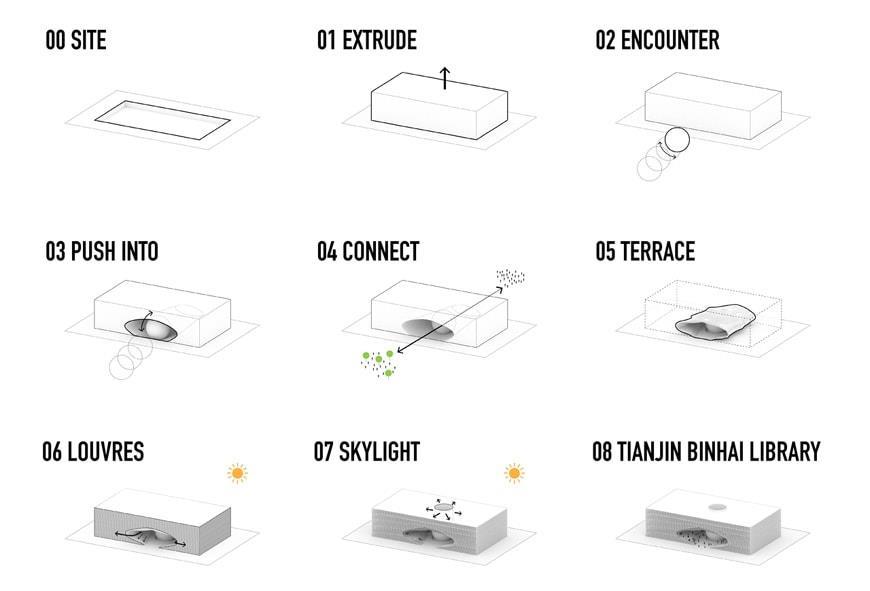 00 SITE

01 EXTRUDE

02 ENCOUNTER

03 PUSH INTO

04 CONNECT

05 TERRACE

06 LOUVRES

07 SKYLIGHT

08 TIANJIN BINHAI LIBRARY