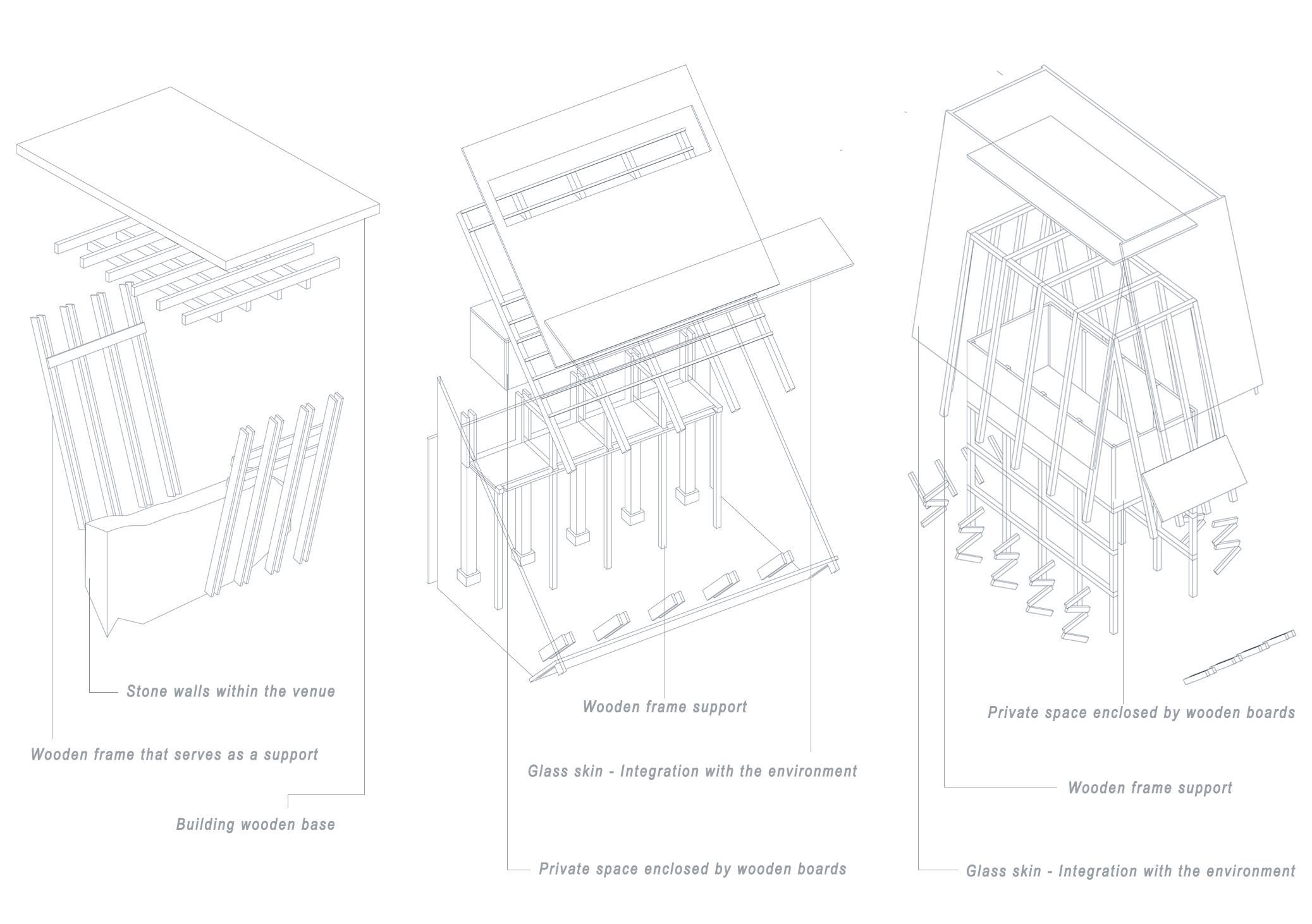 Stone walls within the venue

Wooden frame that serves as a support

Building wooden base

Wooden frame support

Glass skin - Integration with the environment

Private space enclosed by wooden boards

Private space enclosed by wooden boards

Wooden frame support

Glass skin - Integration with the environment