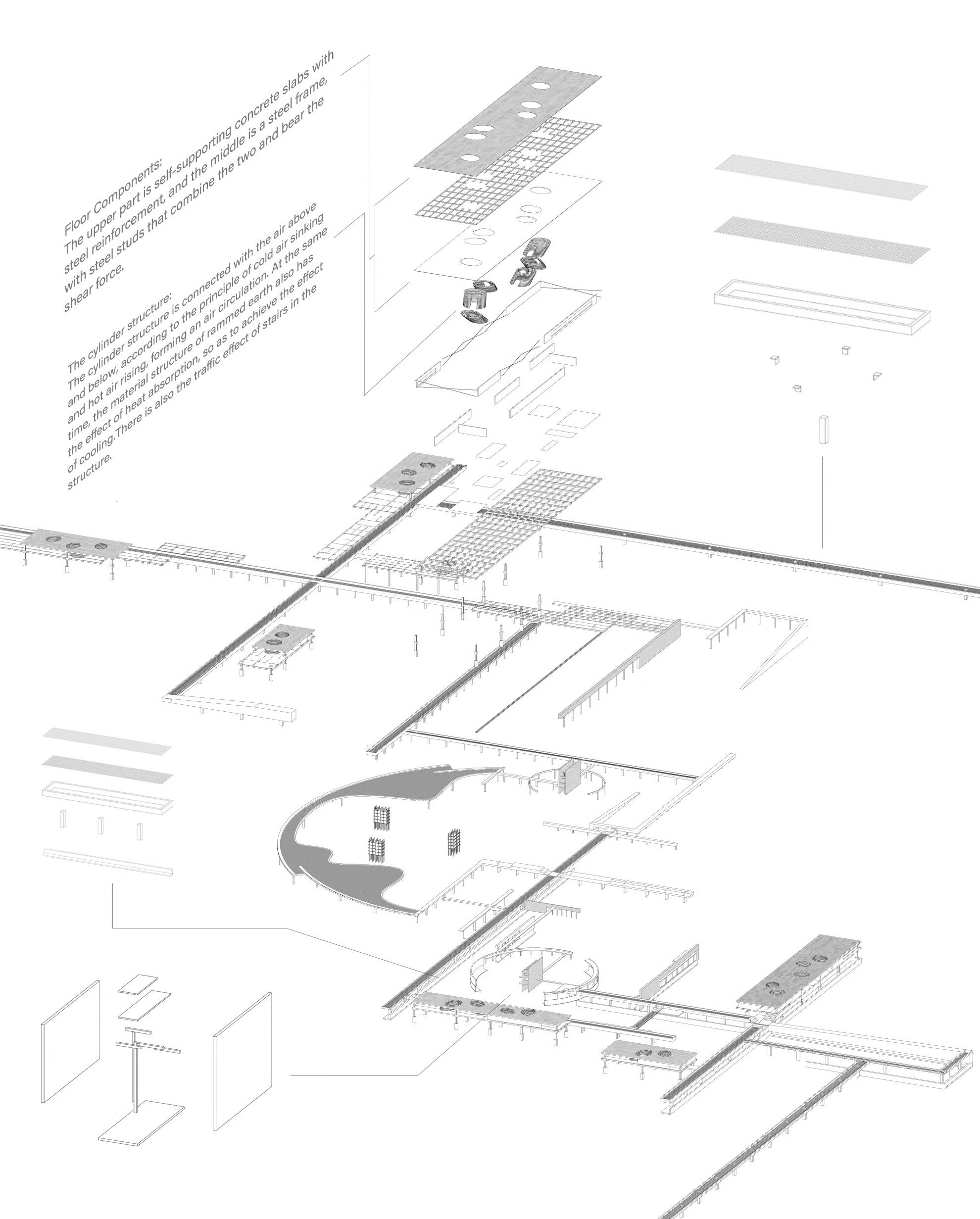 Floor Components:
The upper part is self-supporting concrete slabs with steel reinforcement, and the middle is a steel frame, with steel studs that combine the two and bear the shear force.

The cylinder structure:
The cylinder structure is connected with the air above and below, according to the principle of cold air sinking and hot air rising, forming an air circulation. At the same time, the material structure of rammed earth also has the effect of heat absorption, so as to achieve the effect of cooling.There is also the traffic effect of stairs in the structure.