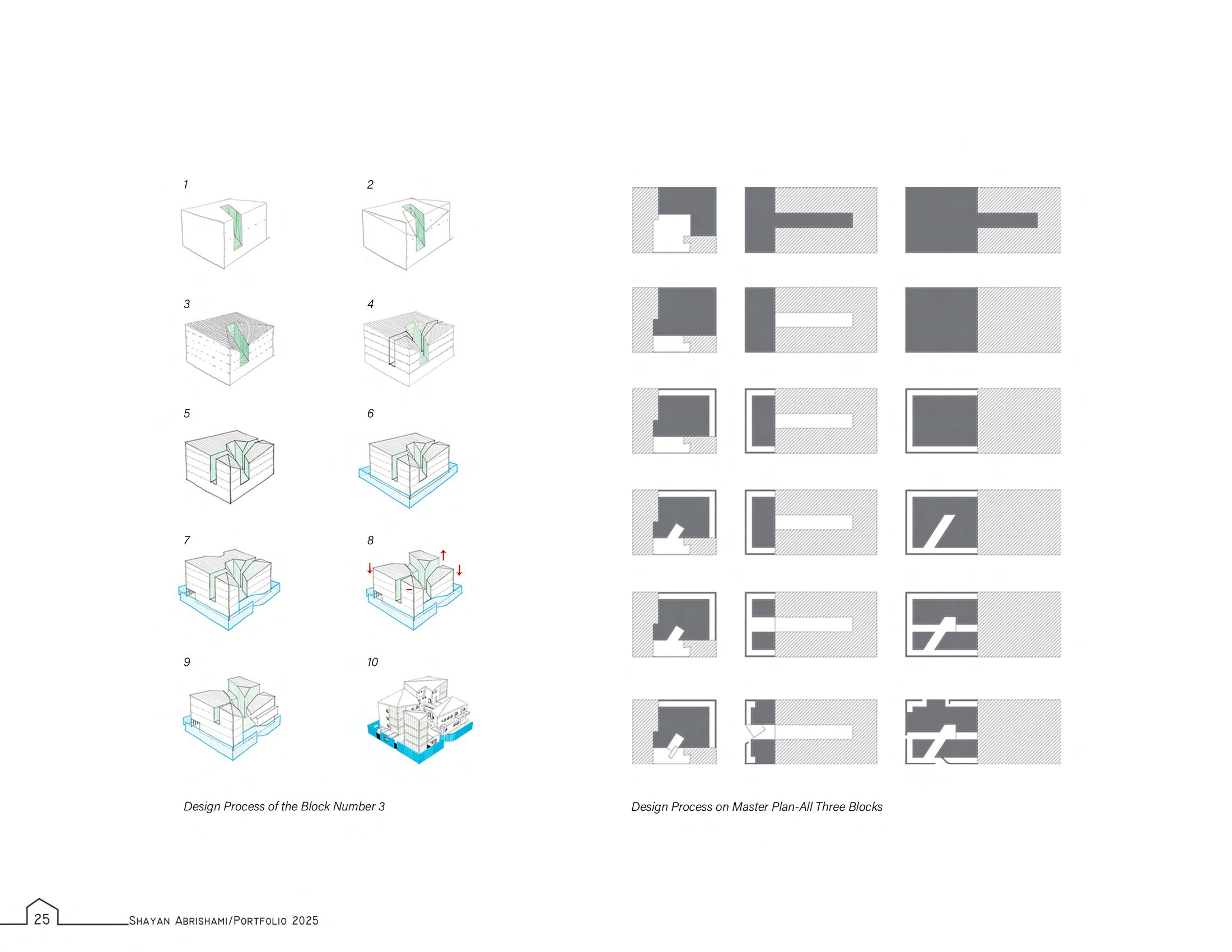 1

2

3

4

5

6

7

8

9

10

Design Process of the Block Number 3

Design Process on Master Plan-All Three Blocks

25

Shayan Abrishami/Portfolio 2025