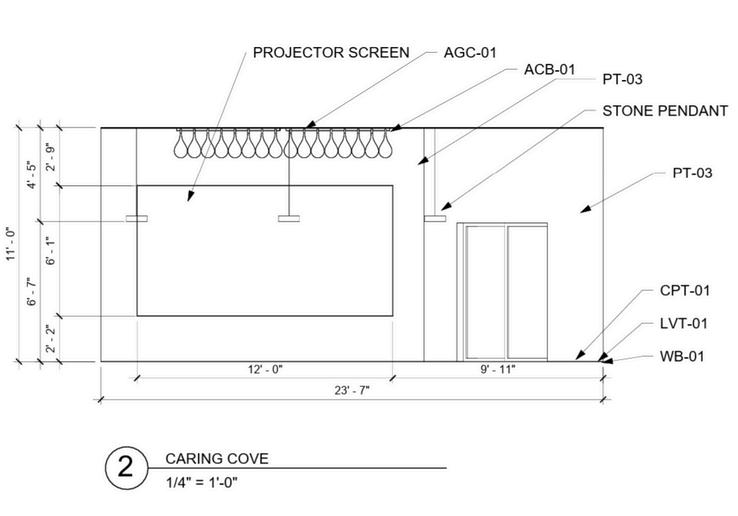 PROJECTOR SCREEN
AGC-01
ACB-01
PT-03
STONE PENDANT
PT-03
CPT-01
LVT-01
WB-01
11' - 0"
4' - 5"
6' - 7"
2' - 9"
6' - 1"
2' - 2"
12' - 0"
9' - 11"
23' - 7"
2
CARING COVE
1/4" = 1'-0"