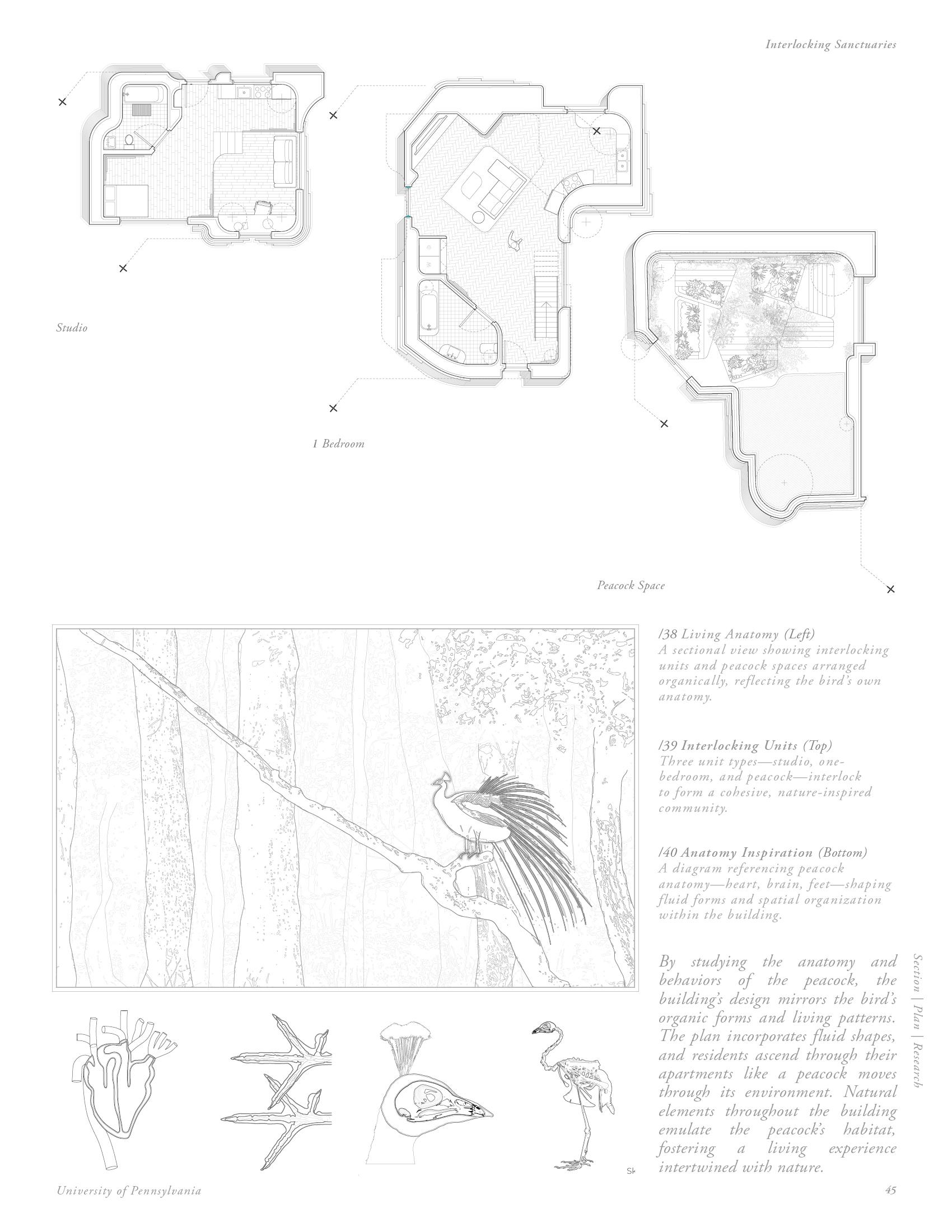 Interlocking Sanctuaries

Studio

1 Bedroom

Peacock Space

/38 Living Anatomy (Left)
A sectional view showing interlocking units and peacock spaces arranged organically, reflecting the bird's own anatomy.

/39 Interlocking Units (Top)
Three unit types—studio, one-bedroom, and peacock—interlock to form a cohesive, nature-inspired community.

/40 Anatomy Inspiration (Bottom)
A diagram referencing peacock anatomy—heart, brain, feet—shaping fluid forms and spatial organization within the building.

By studying the anatomy and behaviors of the peacock, the building's design mirrors the bird's organic forms and living patterns. The plan incorporates fluid shapes, and residents ascend through their apartments like a peacock moves through its environment. Natural elements throughout the building emulate the peacock's habitat, fostering a living experience intertwined with nature.

Section | Plan | Research

Sk

University of Pennsylvania

45