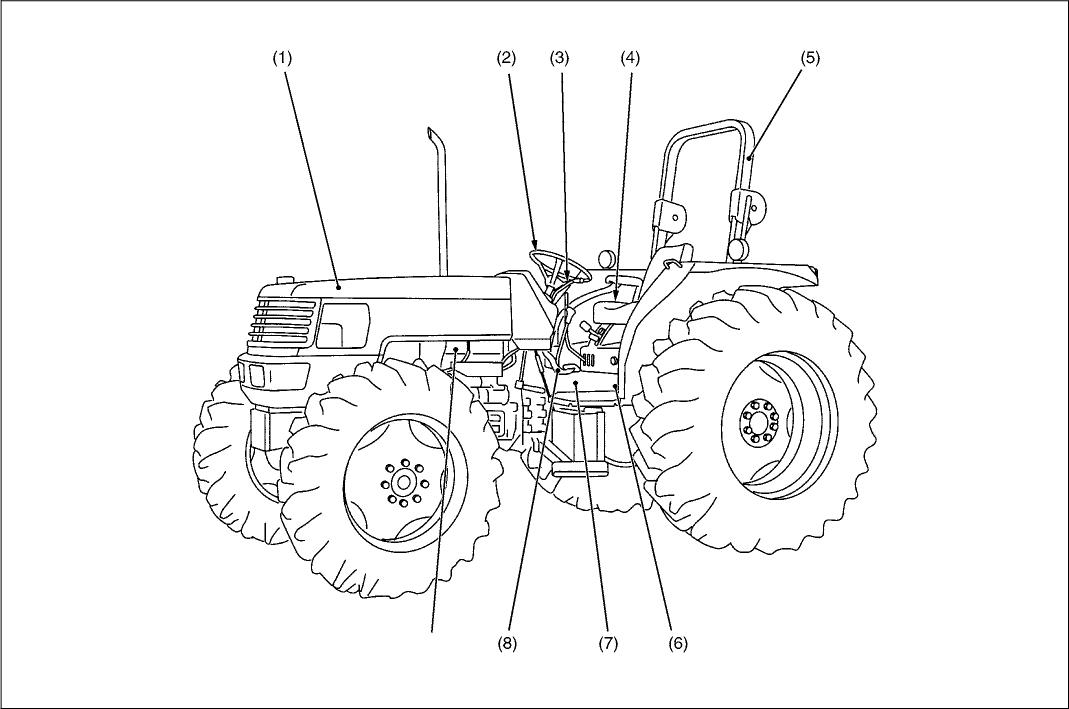 (1)
(2)
(3)
(4)
(5)
(8)
(7)
(6)