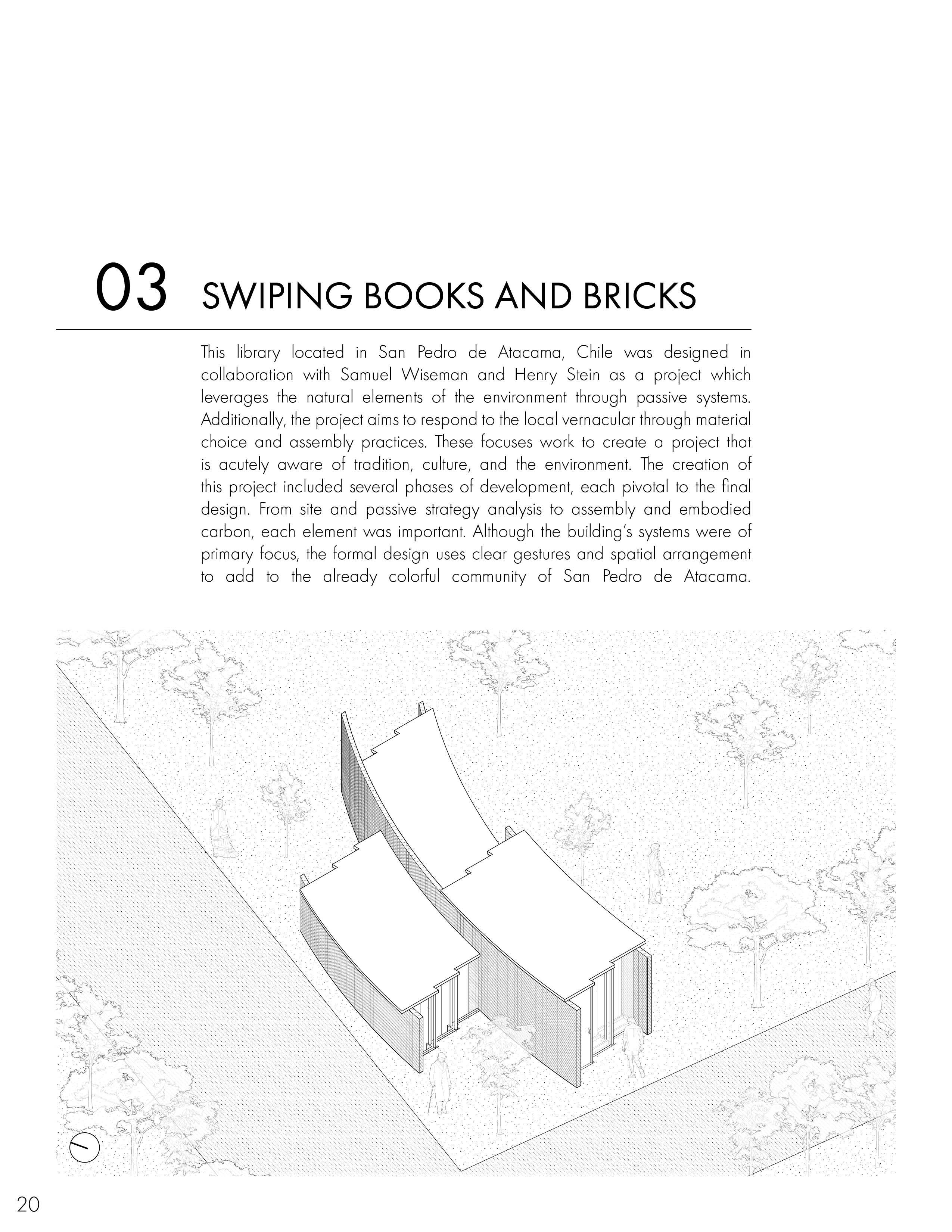 03 SWIPING BOOKS AND BRICKS

This library located in San Pedro de Atacama, Chile was designed in collaboration with Samuel Wiseman and Henry Stein as a project which leverages the natural elements of the environment through passive systems. Additionally, the project aims to respond to the local vernacular through material choice and assembly practices. These focuses work to create a project that is acutely aware of tradition, culture, and the environment. The creation of this project included several phases of development, each pivotal to the final design. From site and passive strategy analysis to assembly and embodied carbon, each element was important. Although the building's systems were of primary focus, the formal design uses clear gestures and spatial arrangement to add to the already colorful community of San Pedro de Atacama.

20