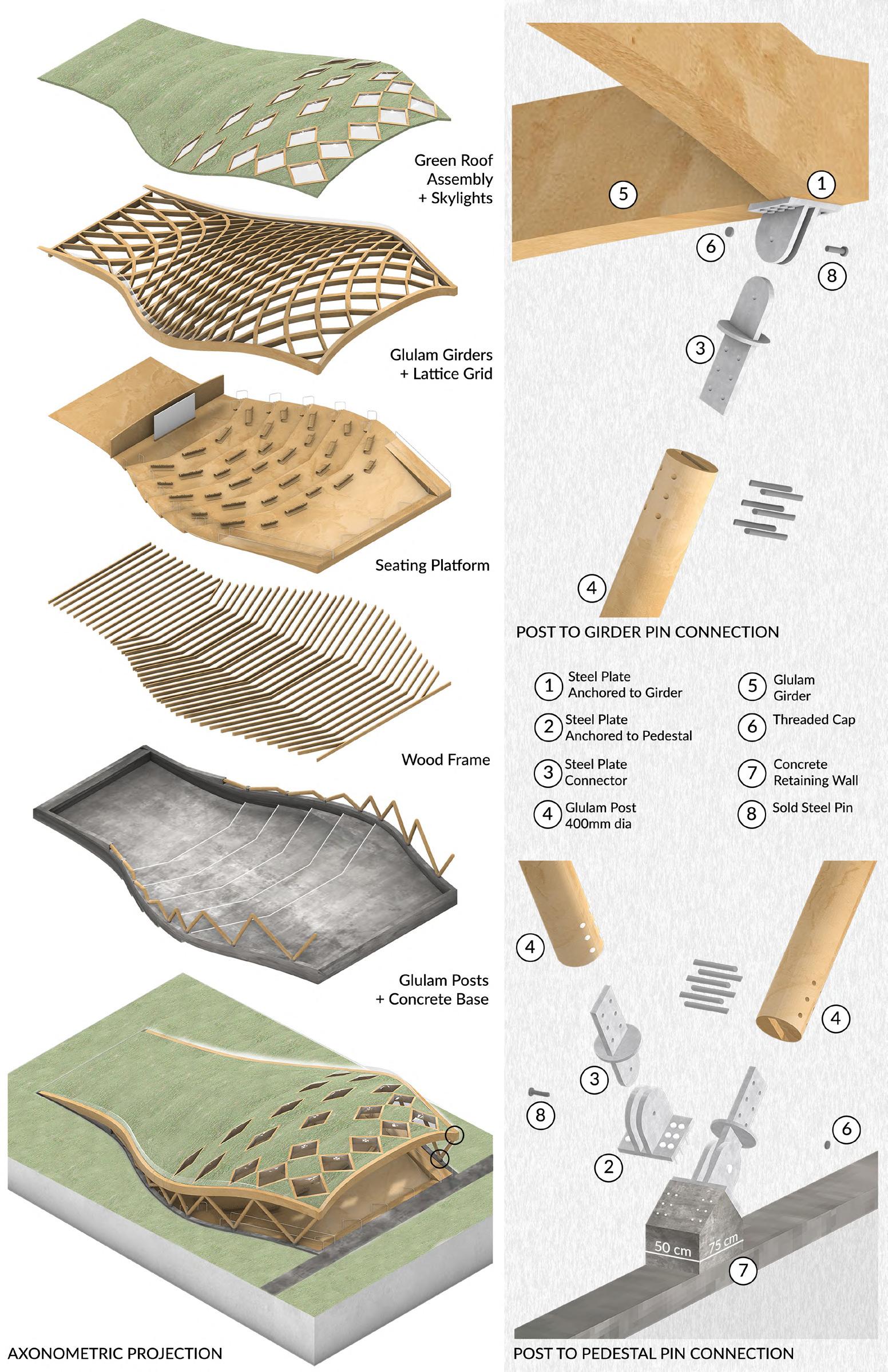 Green Roof Assembly + Skylights

Glulam Girders + Lattice Grid

Seating Platform

Wood Frame

Glulam Posts + Concrete Base

AXONOMETRIC PROJECTION

5

1

6

8

3

4

POST TO GIRDER PIN CONNECTION

1 Steel Plate Anchored to Girder

2 Steel Plate Anchored to Pedestal

3 Steel Plate Connector

4 Glulam Post 400mm dia

5 Glulam Girder

6 Threaded Cap

7 Concrete Retaining Wall

8 Sold Steel Pin

4

4

3

8

2

6

50 cm

75 cm

7

POST TO PEDESTAL PIN CONNECTION