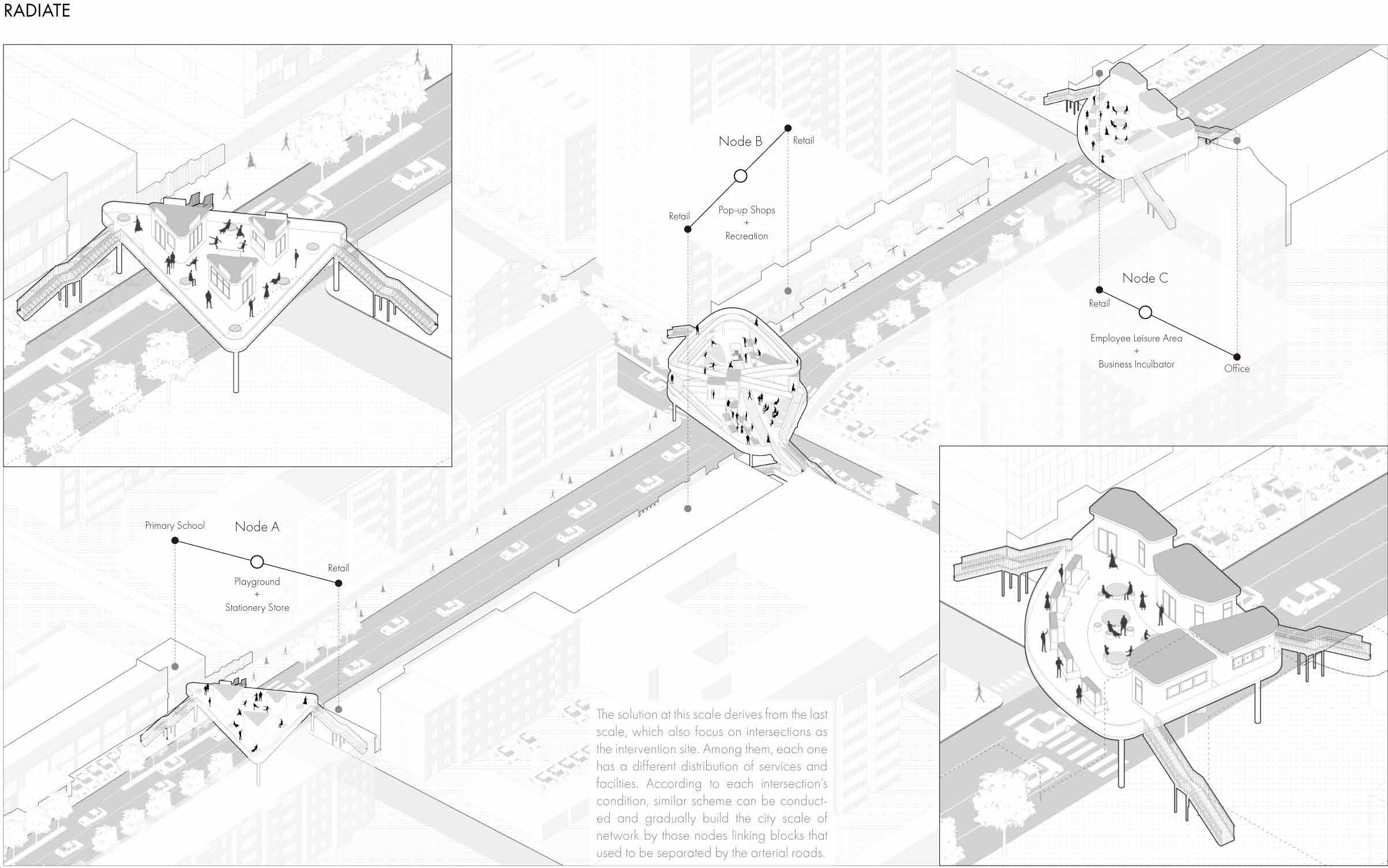 RADIATE

Node B
Retail
Retail
Pop-up Shops
+
Recreation

Node C
Retail
Employee Leisure Area
+
Business Inculbator
Office

Primary School
Node A
Retail
Playground
+
Stationery Store

The solution at this scale derives from the last scale, which also focus on intersections as the intervention site. Among them, each one has a different distribution of services and facilties. According to each intersection's condition, similar scheme can be conducted and gradually build the city scale of network by those nodes linking blocks that used to be separated by the arterial roads.