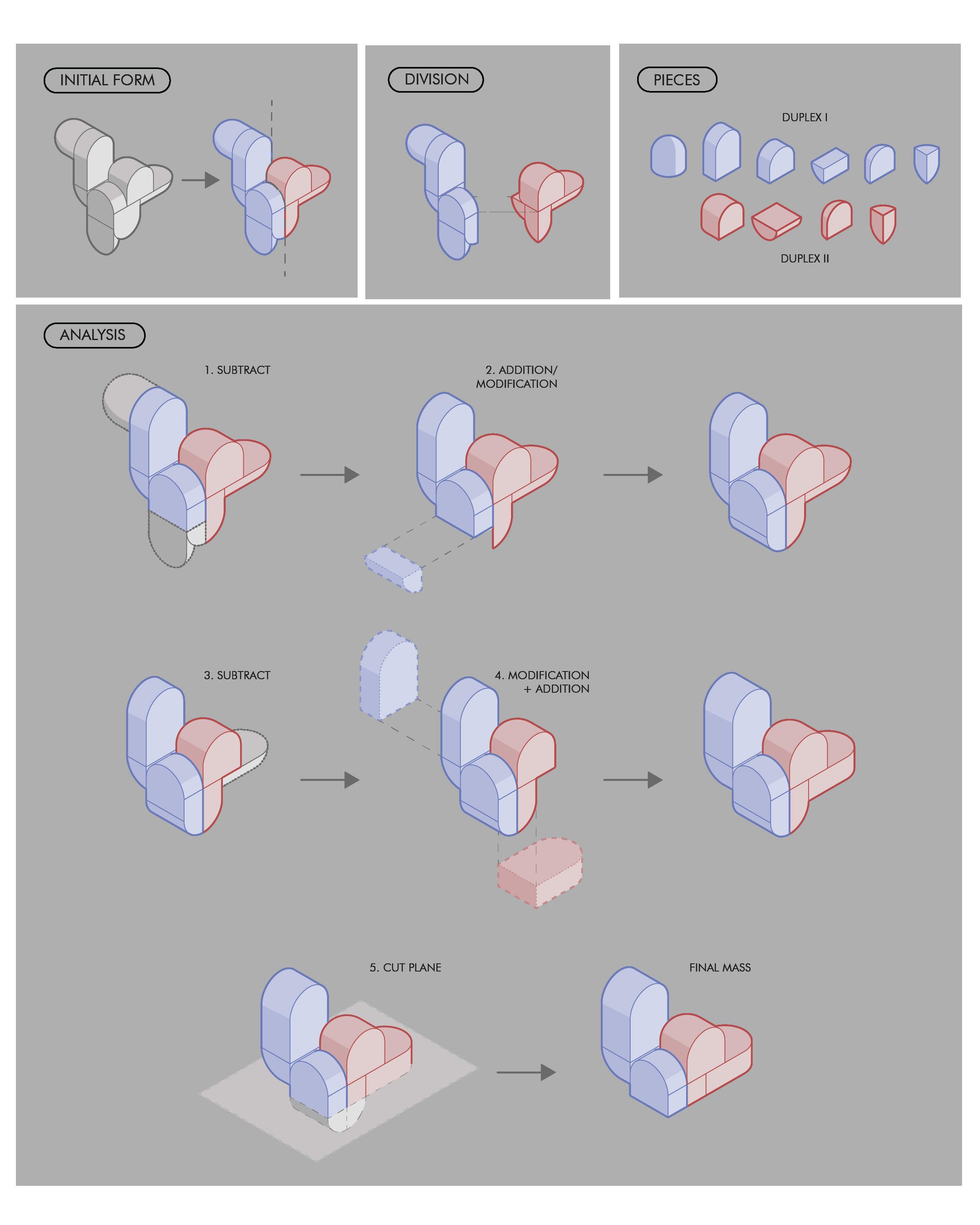 INITIAL FORM

DIVISION

PIECES

DUPLEX I

DUPLEX II

ANALYSIS

1. SUBTRACT

2. ADDITION/ MODIFICATION

3. SUBTRACT

4. MODIFICATION + ADDITION

5. CUT PLANE

FINAL MASS