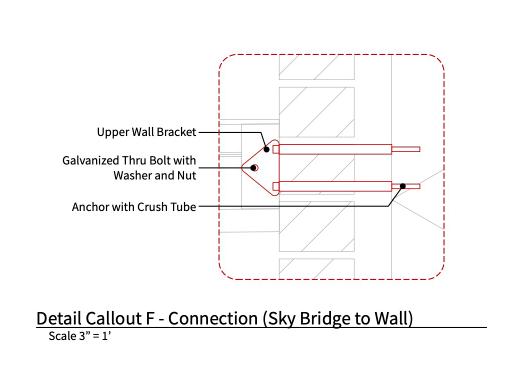 Upper Wall Bracket

Galvanized Thru Bolt with Washer and Nut

Anchor with Crush Tube

Detail Callout F - Connection (Sky Bridge to Wall)
Scale 3” = 1’