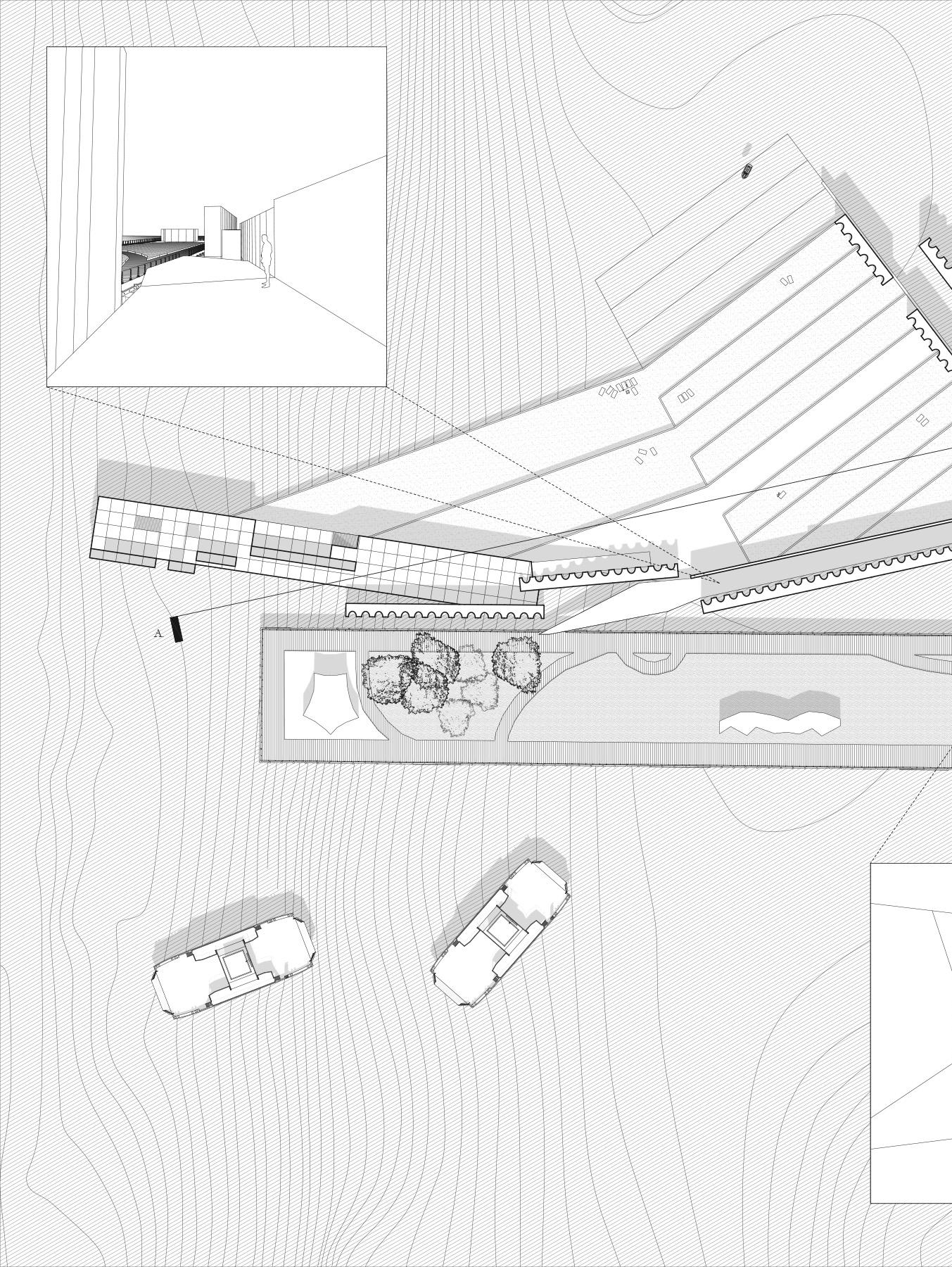 A