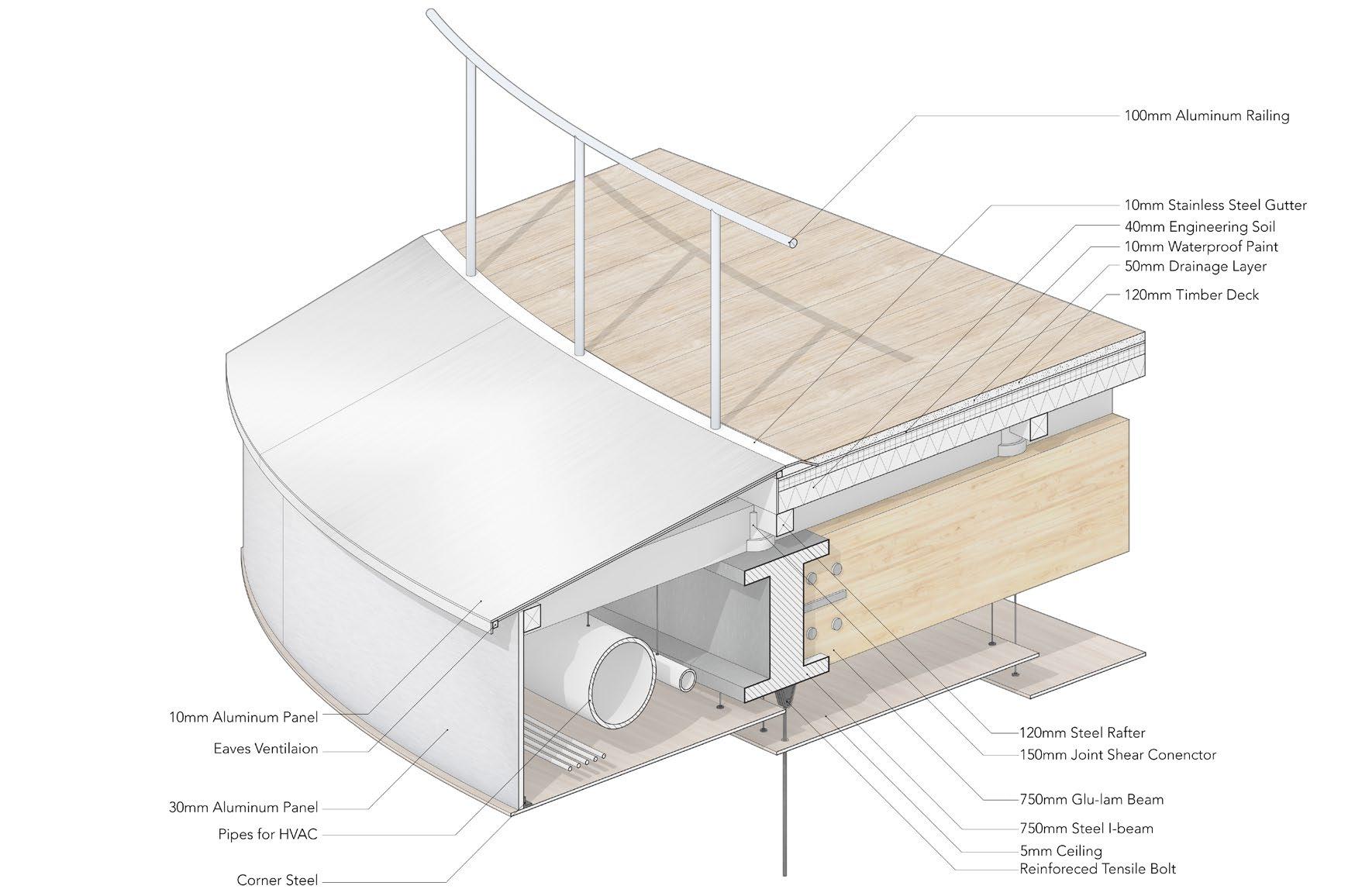 100mm Aluminum Railing

10mm Stainless Steel Gutter
40mm Engineering Soil
10mm Waterproof Paint
50mm Drainage Layer
120mm Timber Deck

10mm Aluminum Panel
Eaves Ventilaion
30mm Aluminum Panel
Pipes for HVAC
Corner Steel

120mm Steel Rafter
150mm Joint Shear Conenctor
750mm Glu-lam Beam
750mm Steel I-beam
5mm Ceiling
Reinforeced Tensile Bolt