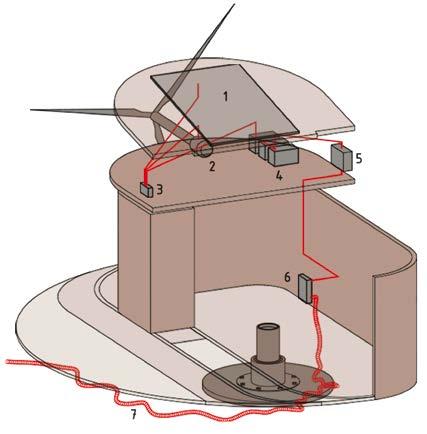 1
2
3
4
5
6
7