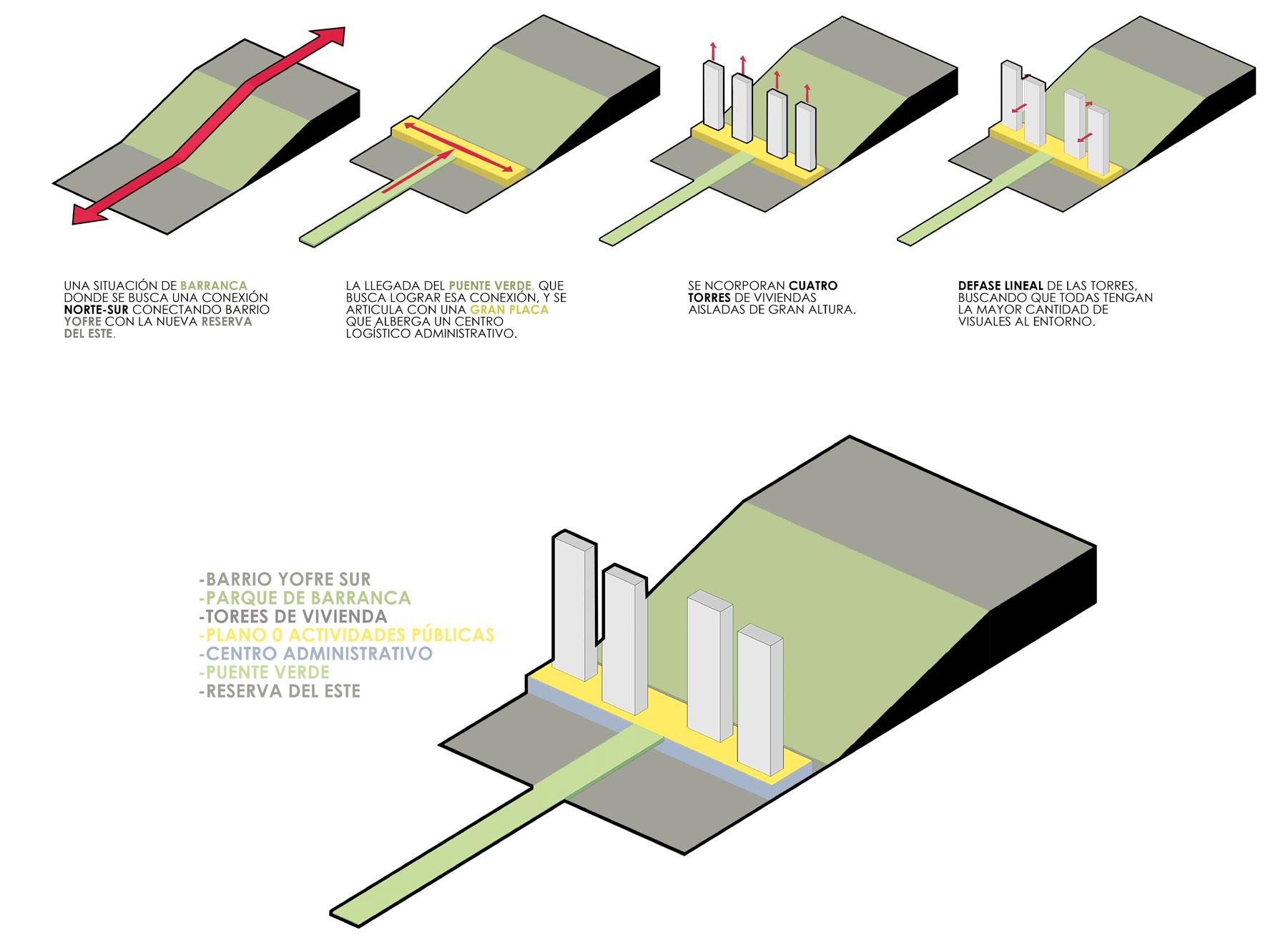 UNA SITUACIÓN DE BARRANCA DONDE SE BUSCA UNA CONEXIÓN NORTE-SUR CONECTANDO BARRIO YOFRE CON LA NUEVA RESERVA DEL ESTE.

LA LLEGADA DEL PUENTE VERDE, QUE BUSCA LOGRAR ESA CONEXIÓN, Y SE ARTICULA CON UNA GRAN PLACA QUE ALBERGA UN CENTRO LOGÍSTICO ADMINISTRATIVO.

SE NCORPORAN CUATRO TORRES DE VIVIENDAS AISLADAS DE GRAN ALTURA.

DEFASE LINEAL DE LAS TORRES, BUSCANDO QUE TODAS TENGAN LA MAYOR CANTIDAD DE VISUALES AL ENTORNO.

-BARRIO YOFRE SUR
-PARQUE DE BARRANCA
-TOREES DE VIVIENDA
-PLANO 0 ACTIVIDADES PÚBLICAS
-CENTRO ADMINISTRATIVO
-PUENTE VERDE
-RESERVA DEL ESTE