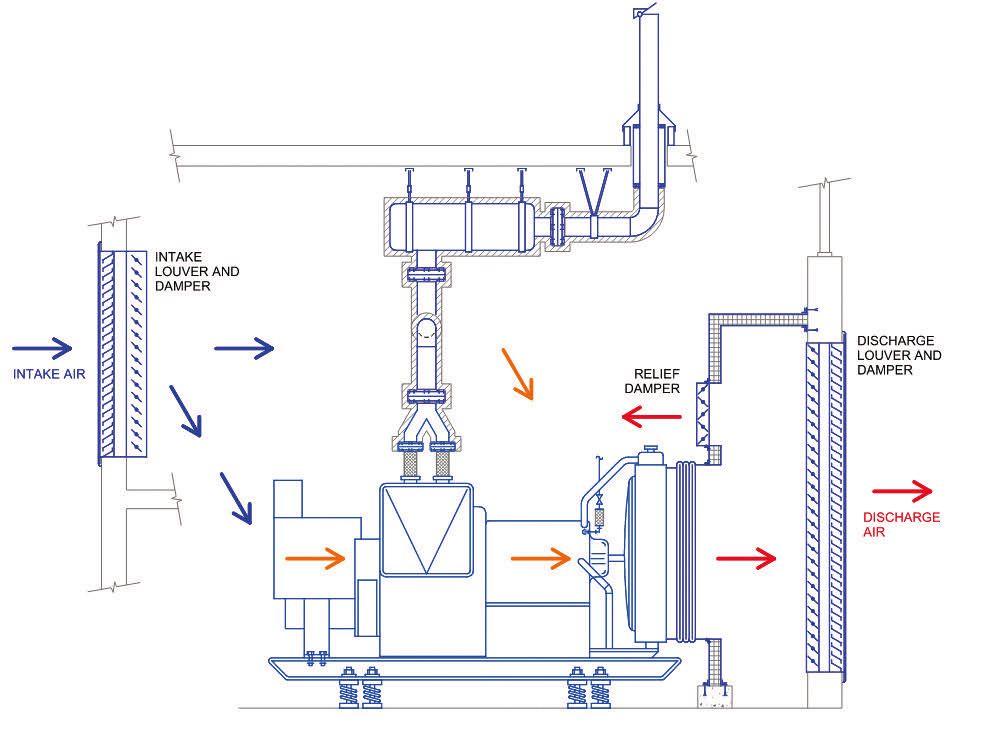 INTAKE LOUVER AND DAMPER

INTAKE AIR

RELIEF DAMPER

DISCHARGE LOUVER AND DAMPER

DISCHARGE AIR