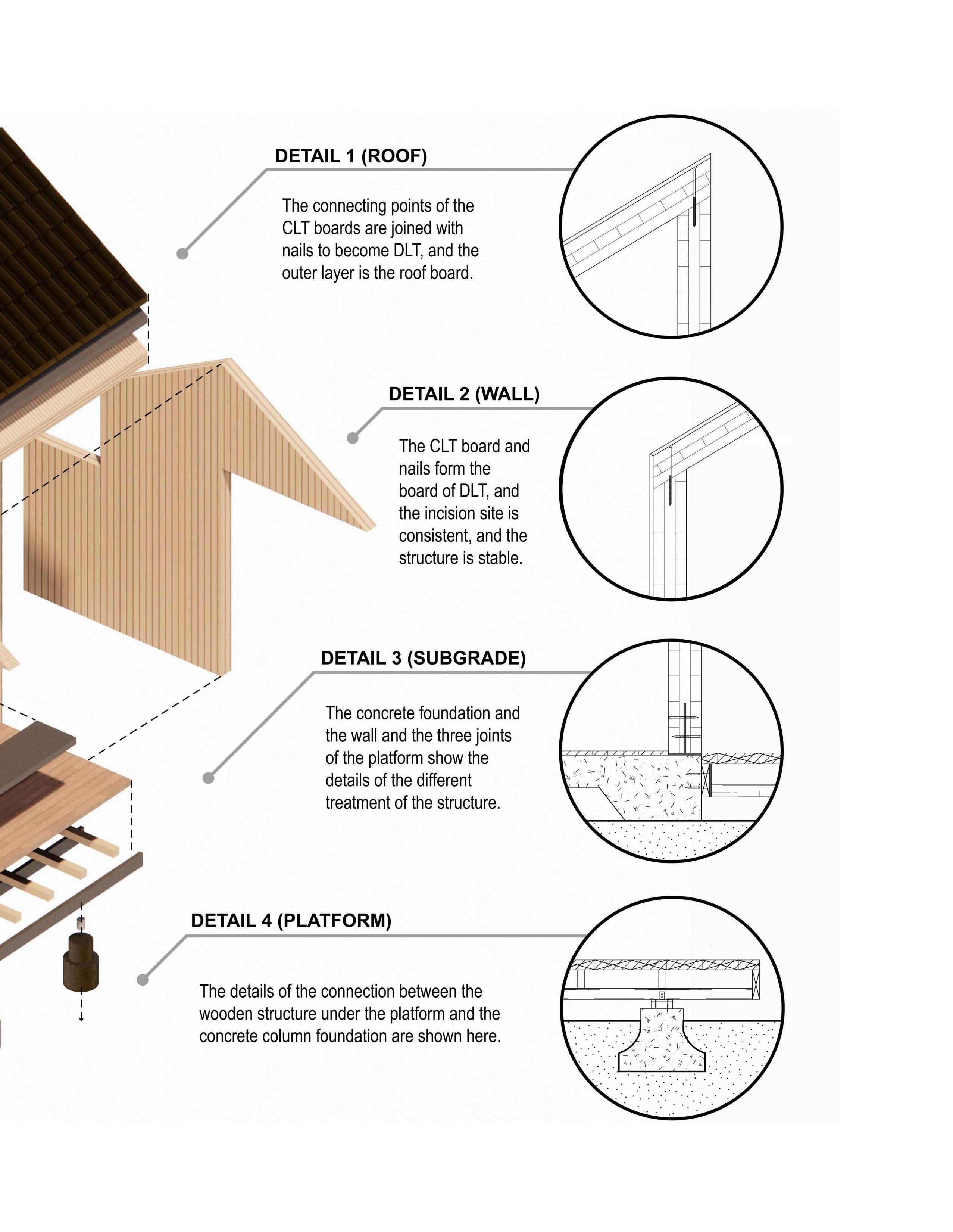 DETAIL 1 (ROOF)

The connecting points of the CLT boards are joined with nails to become DLT, and the outer layer is the roof board.

DETAIL 2 (WALL)

The CLT board and nails form the board of DLT, and the incision site is consistent, and the structure is stable.

DETAIL 3 (SUBGRADE)

The concrete foundation and the wall and the three joints of the platform show the details of the different treatment of the structure.

DETAIL 4 (PLATFORM)

The details of the connection between the wooden structure under the platform and the concrete column foundation are shown here.