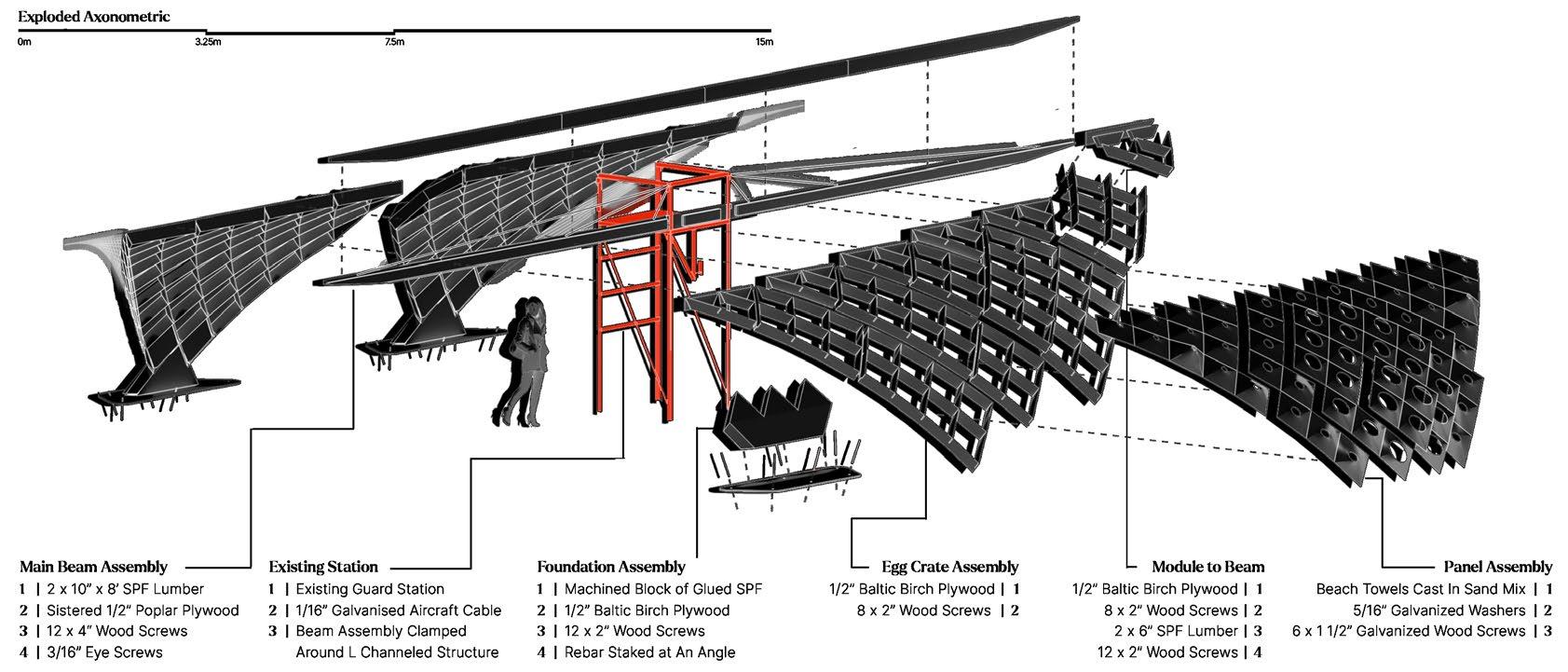 Exploded Axonometric

0m 3.25m 7.5m 15m

Main Beam Assembly
1 | 2 x 10" x 8' SPF Lumber
2 | Sistered 1/2" Poplar Plywood
3 | 12 x 4" Wood Screws
4 | 3/16" Eye Screws

Existing Station
1 | Existing Guard Station
2 | 1/16" Galvanised Aircraft Cable
3 | Beam Assembly Clamped Around L Channeled Structure

Foundation Assembly
1 | Machined Block of Glued SPF
2 | 1/2" Baltic Birch Plywood
3 | 12 x 2" Wood Screws
4 | Rebar Staked at An Angle

Egg Crate Assembly
1/2" Baltic Birch Plywood | 1
8 x 2" Wood Screws | 2

Module to Beam
1/2" Baltic Birch Plywood | 1
8 x 2" Wood Screws | 2
2 x 6" SPF Lumber | 3
12 x 2" Wood Screws | 4

Panel Assembly
Beach Towels Cast In Sand Mix | 1
5/16" Galvanized Washers | 2
6 x 1 1/2" Galvanized Wood Screws | 3