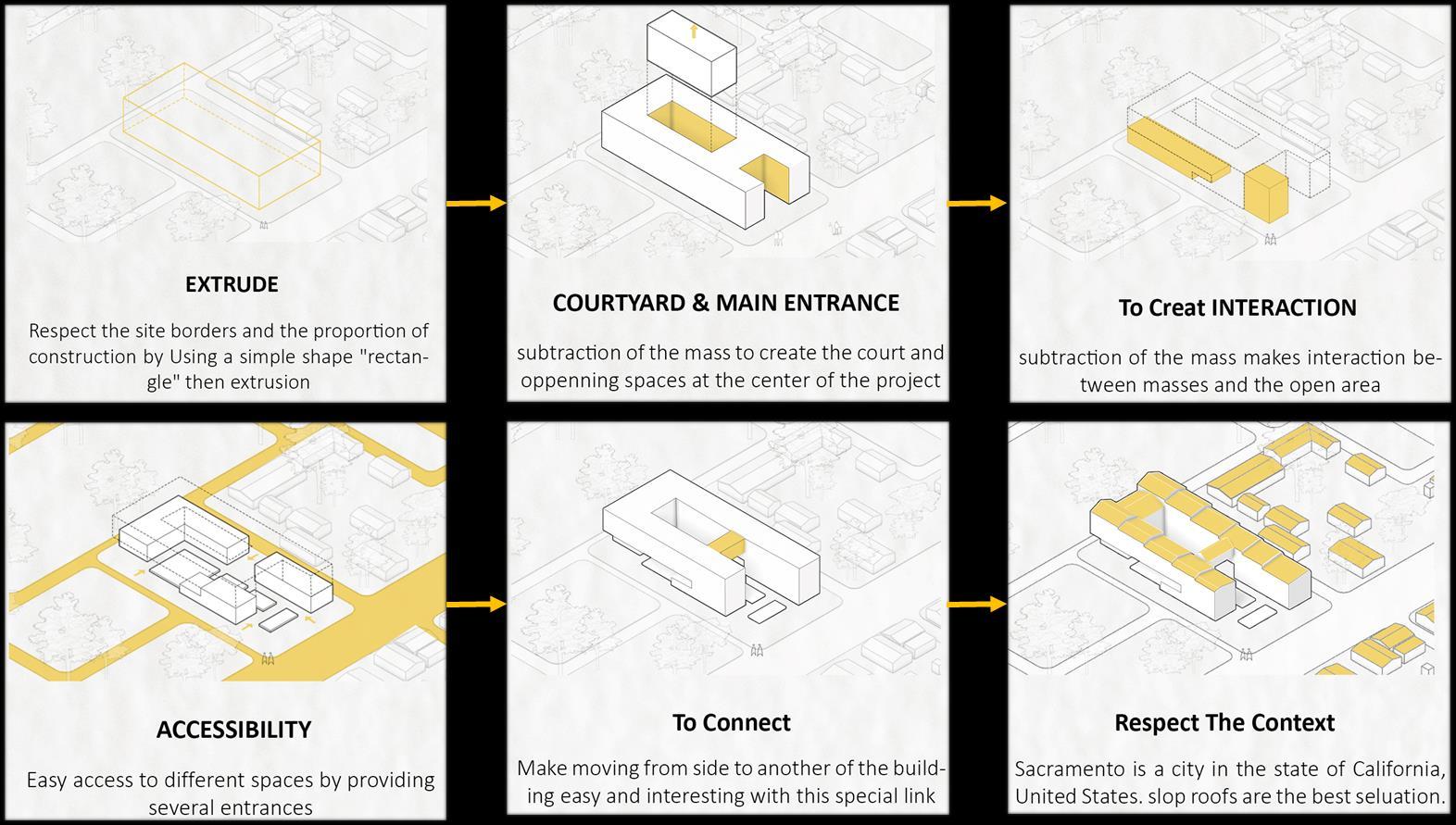 EXTRUDE

Respect the site borders and the proportion of construction by Using a simple shape "rectangle" then extrusion

COURTYARD & MAIN ENTRANCE

subtraction of the mass to create the court and oppenning spaces at the center of the project

To Creat INTERACTION

subtraction of the mass makes interaction between masses and the open area

ACCESSIBILITY

Easy access to different spaces by providing several entrances

To Connect

Make moving from side to another of the building easy and interesting with this special link

Respect The Context

Sacramento is a city in the state of California, United States. slop roofs are the best seluation.