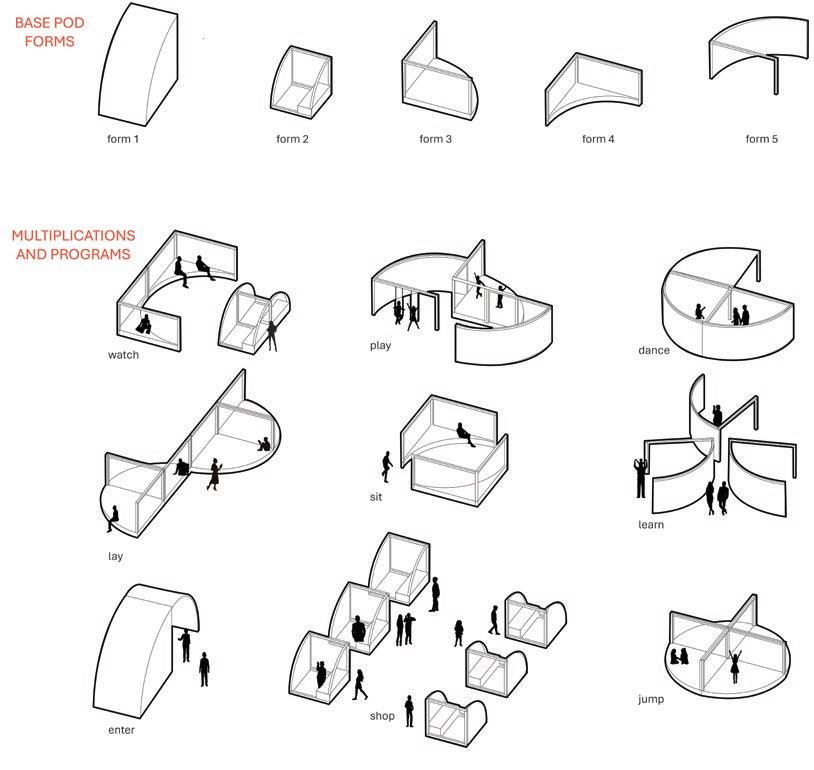 BASE POD FORMS

form 1

form 2

form 3

form 4

form 5

MULTIPLICATIONS AND PROGRAMS

watch

play

dance

lay

sit

learn

enter

shop

jump