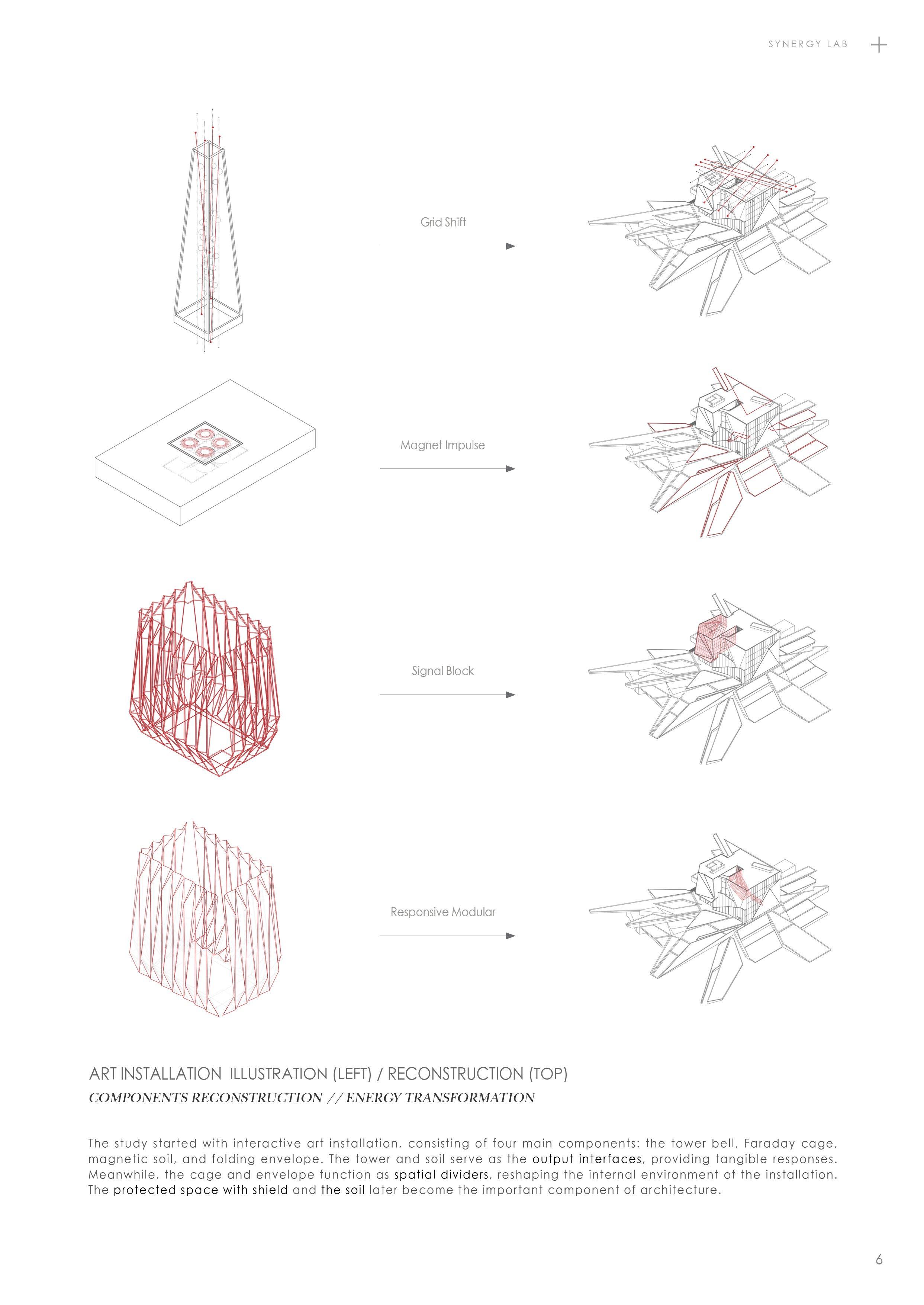 SYNERGY LAB

Grid Shift

Magnet Impulse

Signal Block

Responsive Modular

ART INSTALLATION ILLUSTRATION (LEFT) / RECONSTRUCTION (TOP)

COMPONENTS RECONSTRUCTION // ENERGY TRANSFORMATION

The study started with interactive art installation, consisting of four main components: the tower bell, Faraday cage, magnetic soil, and folding envelope. The tower and soil serve as the output interfaces, providing tangible responses. Meanwhile, the cage and envelope function as spatial dividers, reshaping the internal environment of the installation. The protected space with shield and the soil later become the important component of architecture.

6