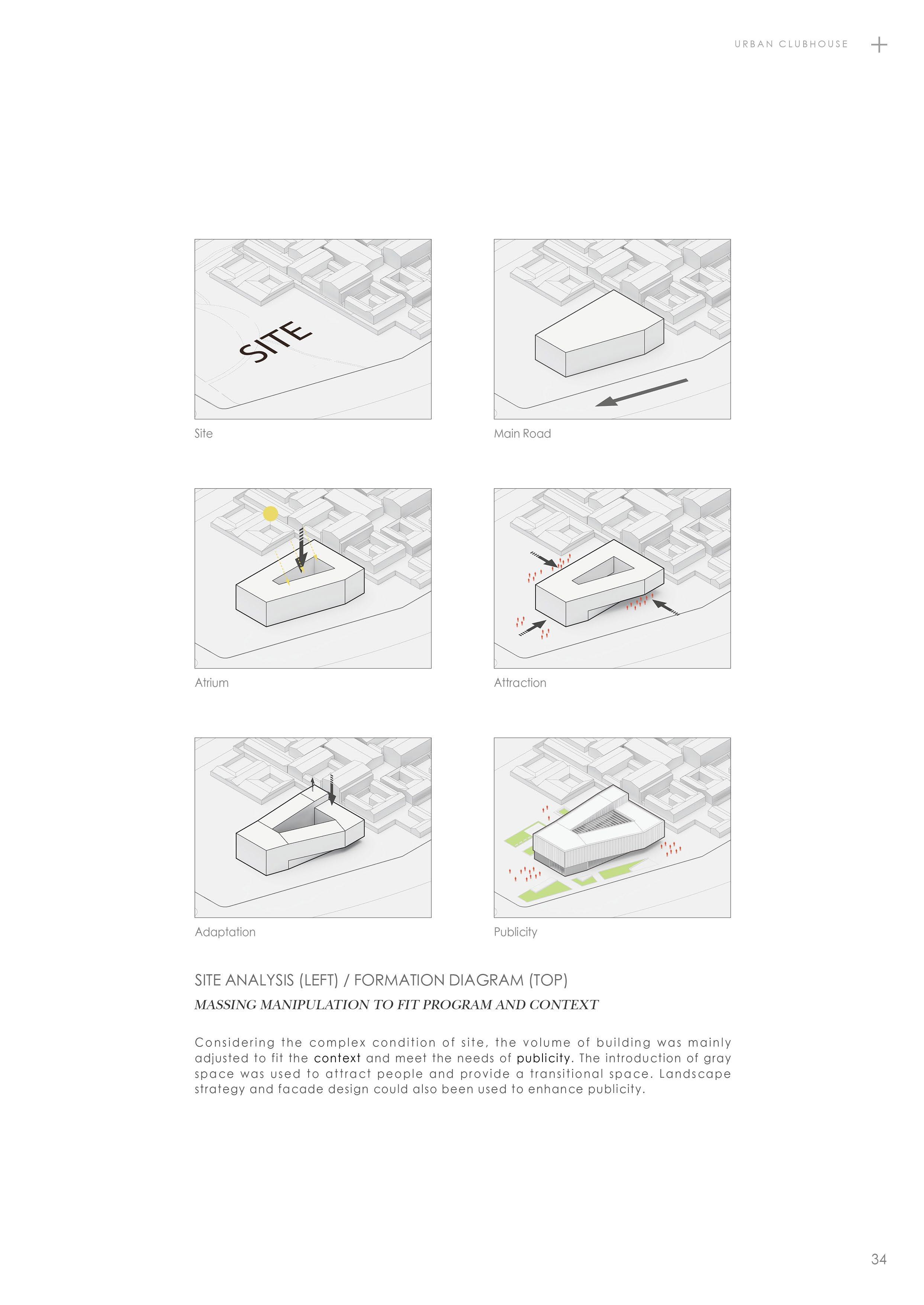 URBAN CLUBHOUSE +

SITE

Site

Main Road

Atrium

Attraction

Adaptation

Publicity

SITE ANALYSIS (LEFT) / FORMATION DIAGRAM (TOP)

MASSING MANIPULATION TO FIT PROGRAM AND CONTEXT

Considering the complex condition of site, the volume of building was mainly adjusted to fit the context and meet the needs of publicity. The introduction of gray space was used to attract people and provide a transitional space. Landscape strategy and facade design could also been used to enhance publicity.

34