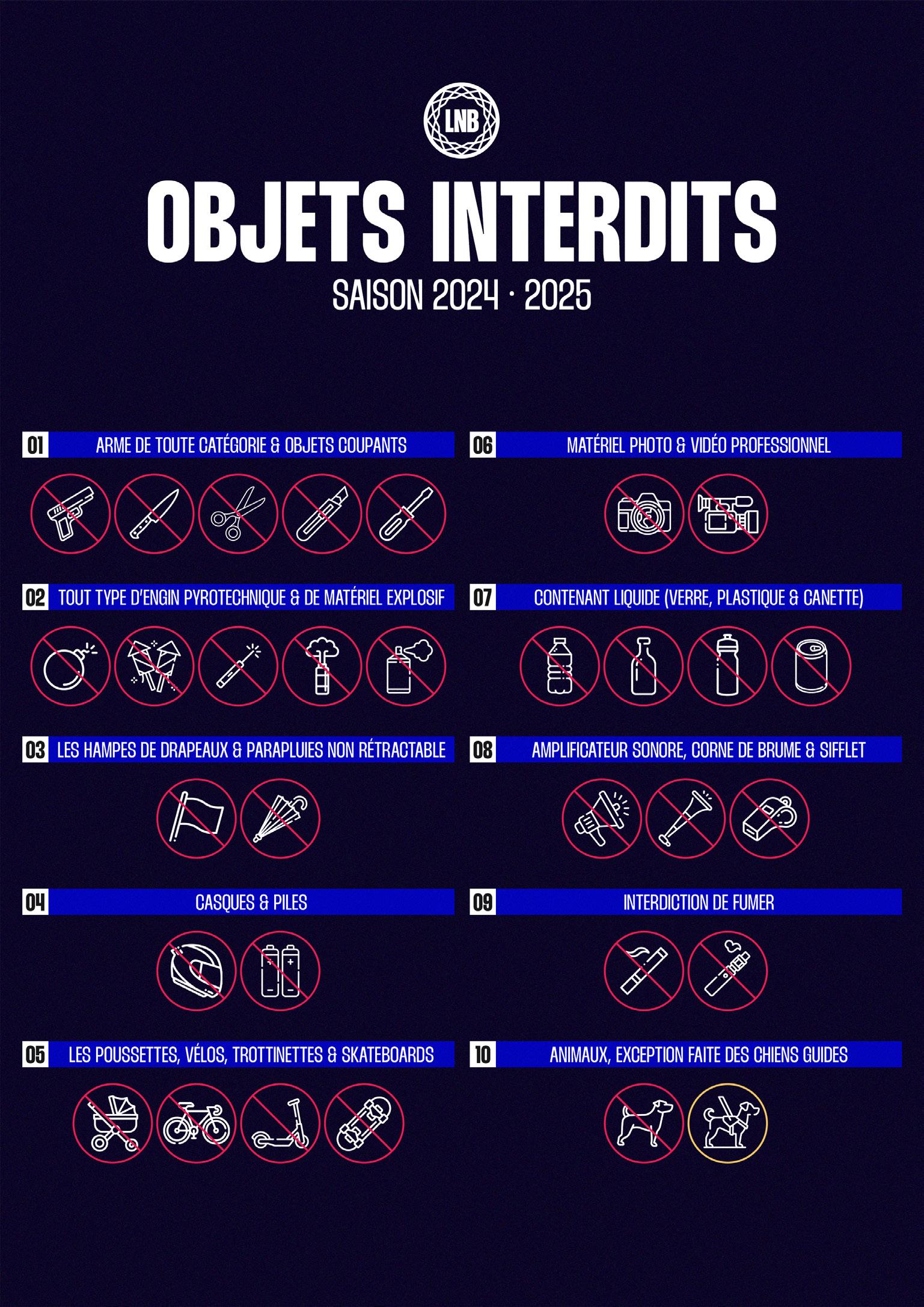 LNB

OBJETS INTERDITS

SAISON 2024 · 2025

01 ARME DE TOUTE CATÉGORIE & OBJETS COUPANTS

02 TOUT TYPE D'ENGIN PYROTECHNIQUE & DE MATÉRIEL EXPLOSIF

03 LES HAMPES DE DRAPEAUX & PARAPLUIES NON RÉTRACTABLE

04 CASQUES & PILES

05 LES POUSSETTES, VÉLOS, TROTTINETTES & SKATEBOARDS

06 MATÉRIEL PHOTO & VIDÉO PROFESSIONNEL

07 CONTENANT LIQUIDE (VERRE, PLASTIQUE & CANETTE)

08 AMPLIFICATEUR SONORE, CORNE DE BRUME & SIFFLET

09 INTERDICTION DE FUMER

10 ANIMAUX, EXCEPTION FAITE DES CHIENS GUIDES