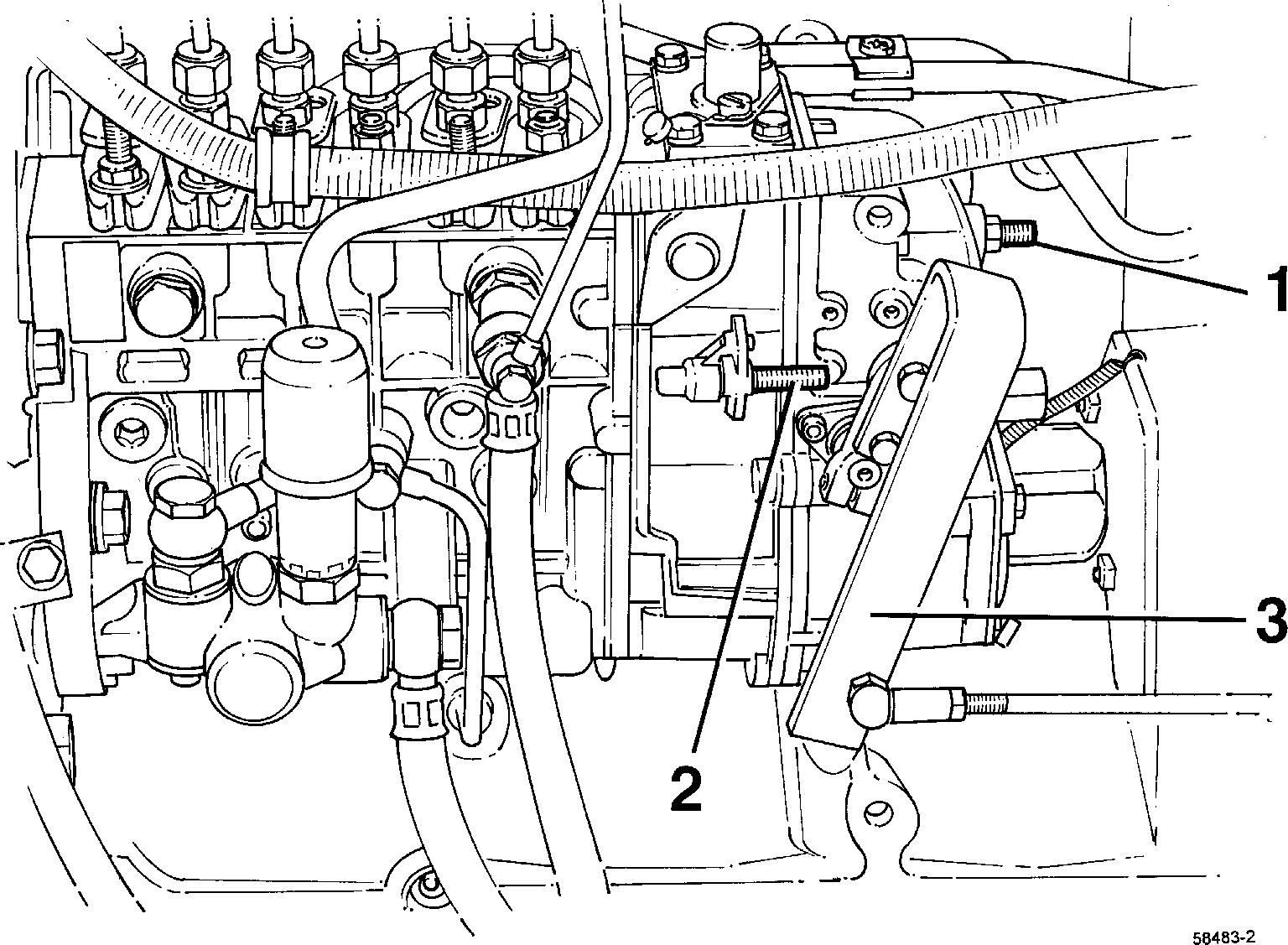 1
2
3
58483-2