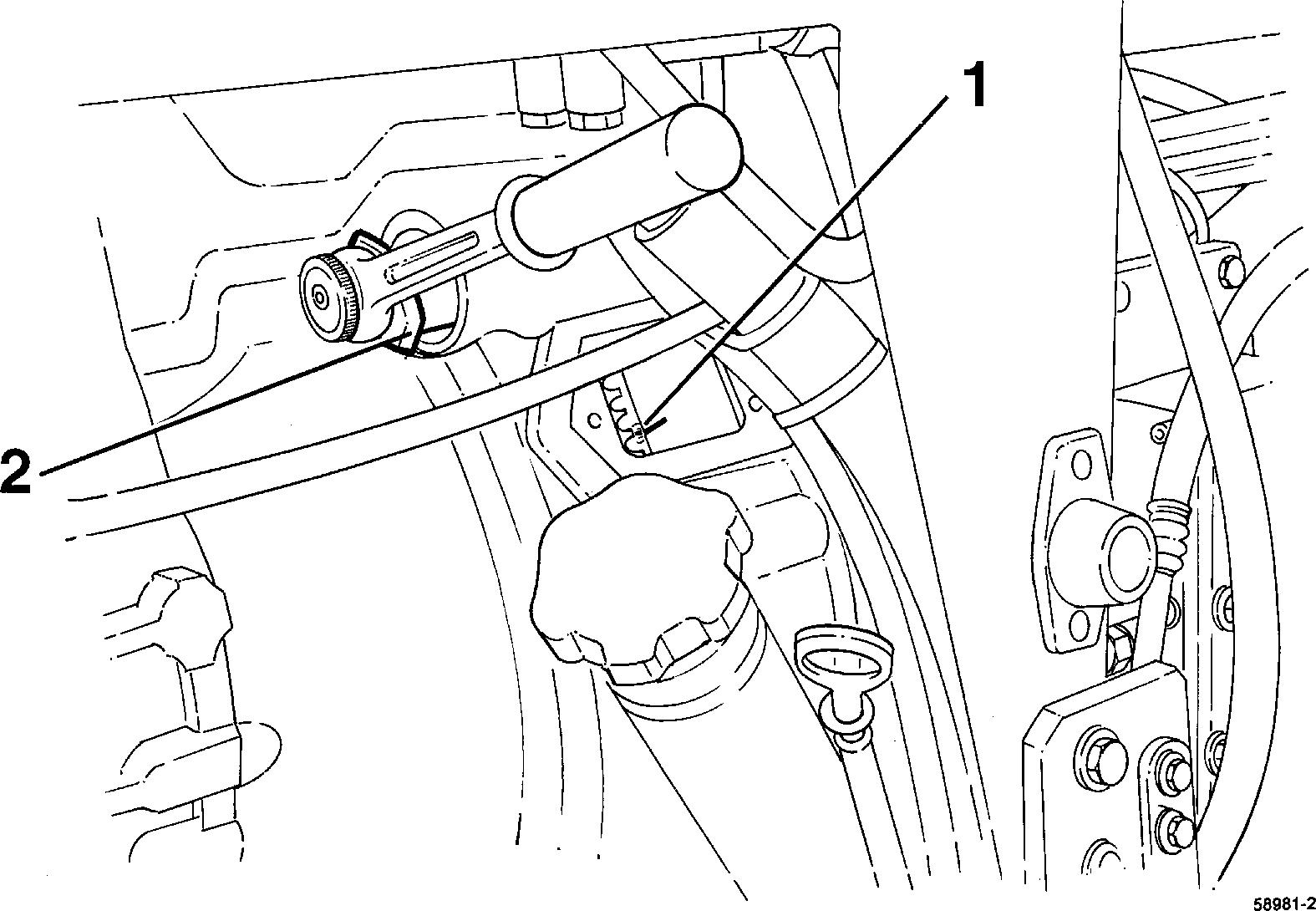 1
2
58981-2