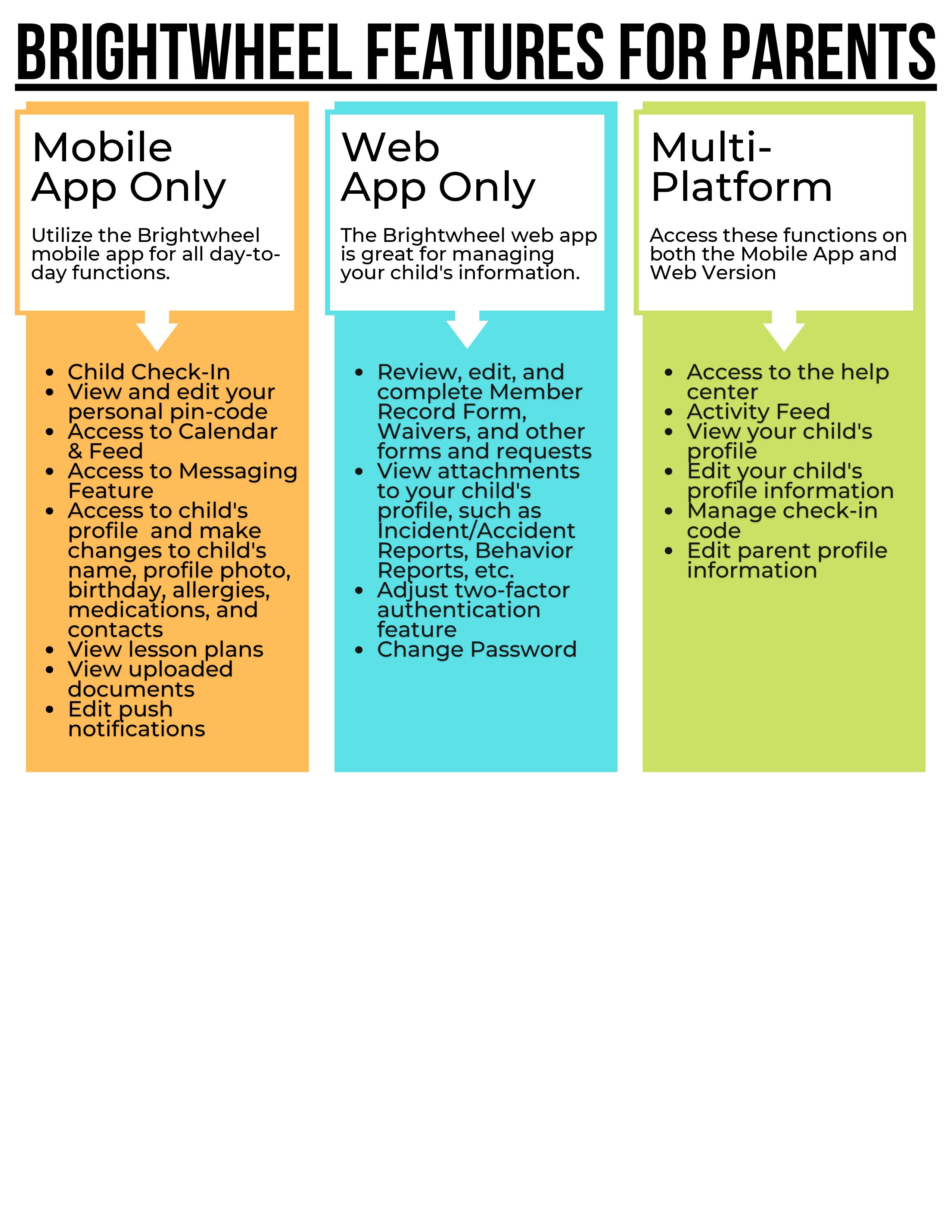 BRIGHTWHEEL FEATURES FOR PARENTS

Mobile
App Only

Utilize the Brightwheel mobile app for all day-to-day functions.

• Child Check-In
• View and edit your personal pin-code
• Access to Calendar & Feed
• Access to Messaging Feature
• Access to child's profile and make changes to child's name, profile photo, birthday, allergies, medications, and contacts
• View lesson plans
• View uploaded documents
• Edit push notifications

Web
App Only

The Brightwheel web app is great for managing your child's information.

• Review, edit, and complete Member Record Form, Waivers, and other forms and requests
• View attachments to your child's profile, such as Incident/Accident Reports, Behavior Reports, etc.
• Adjust two-factor authentication feature
• Change Password

Multi-
Platform

Access these functions on both the Mobile App and Web Version

• Access to the help center
• Activity Feed
• View your child's profile
• Edit your child's profile information
• Manage check-in code
• Edit parent profile information