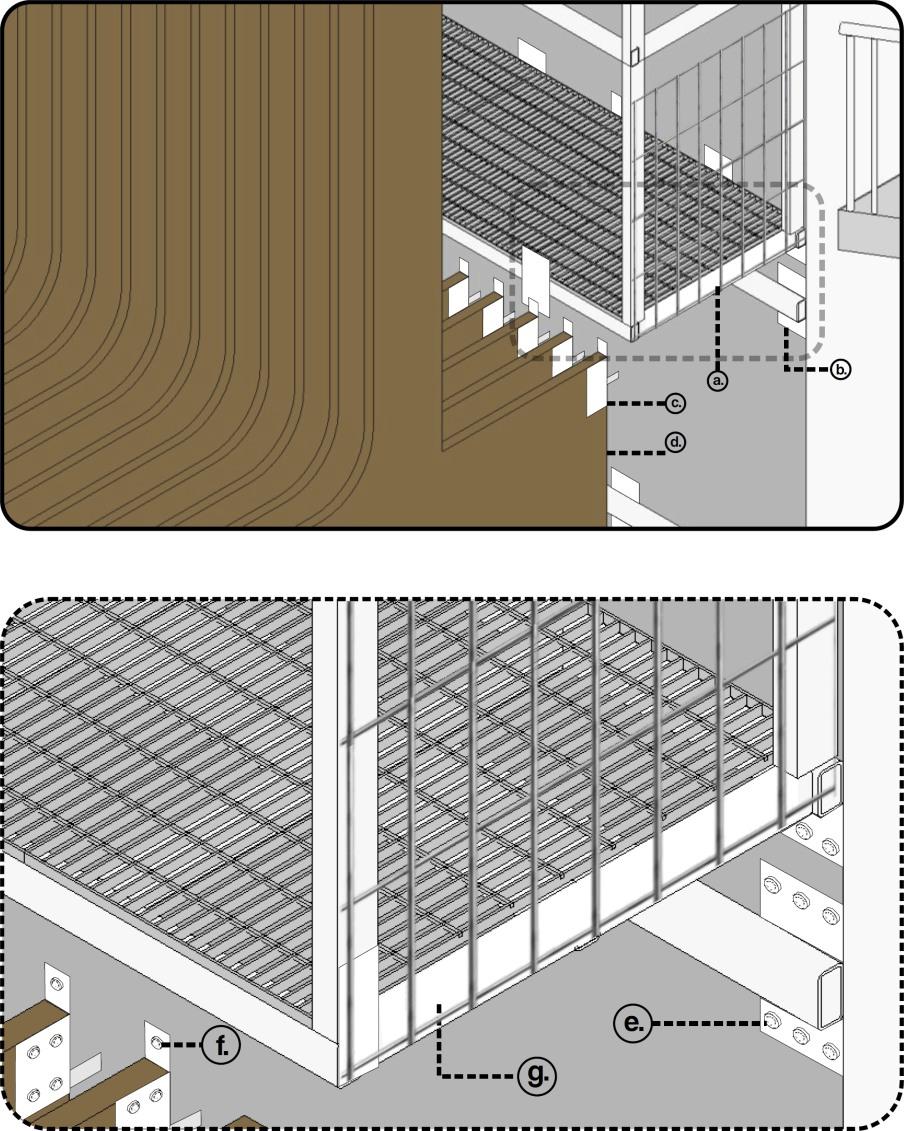 a.
b.
c.
d.
e.
f.
g.