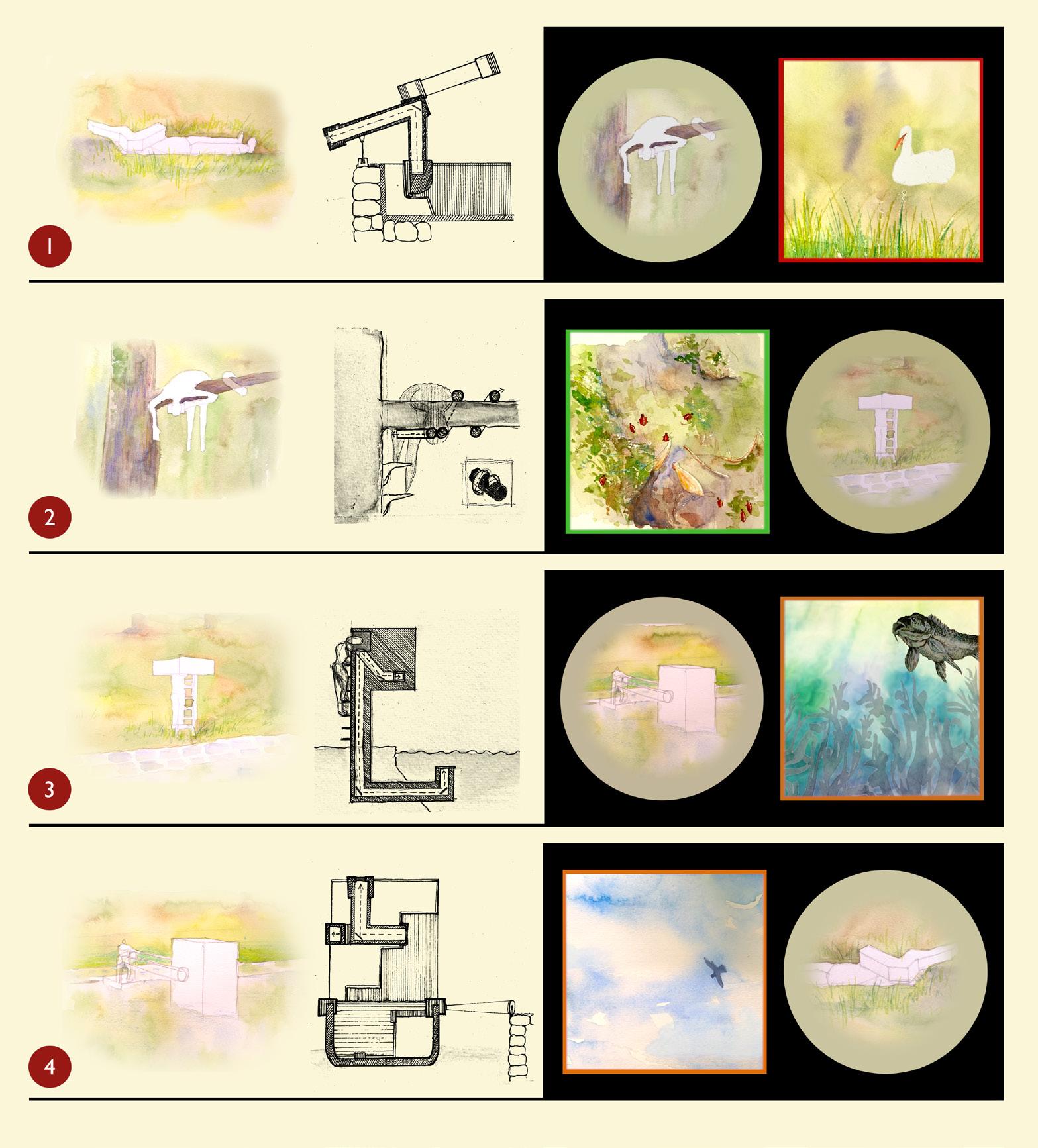 1

2

3

4