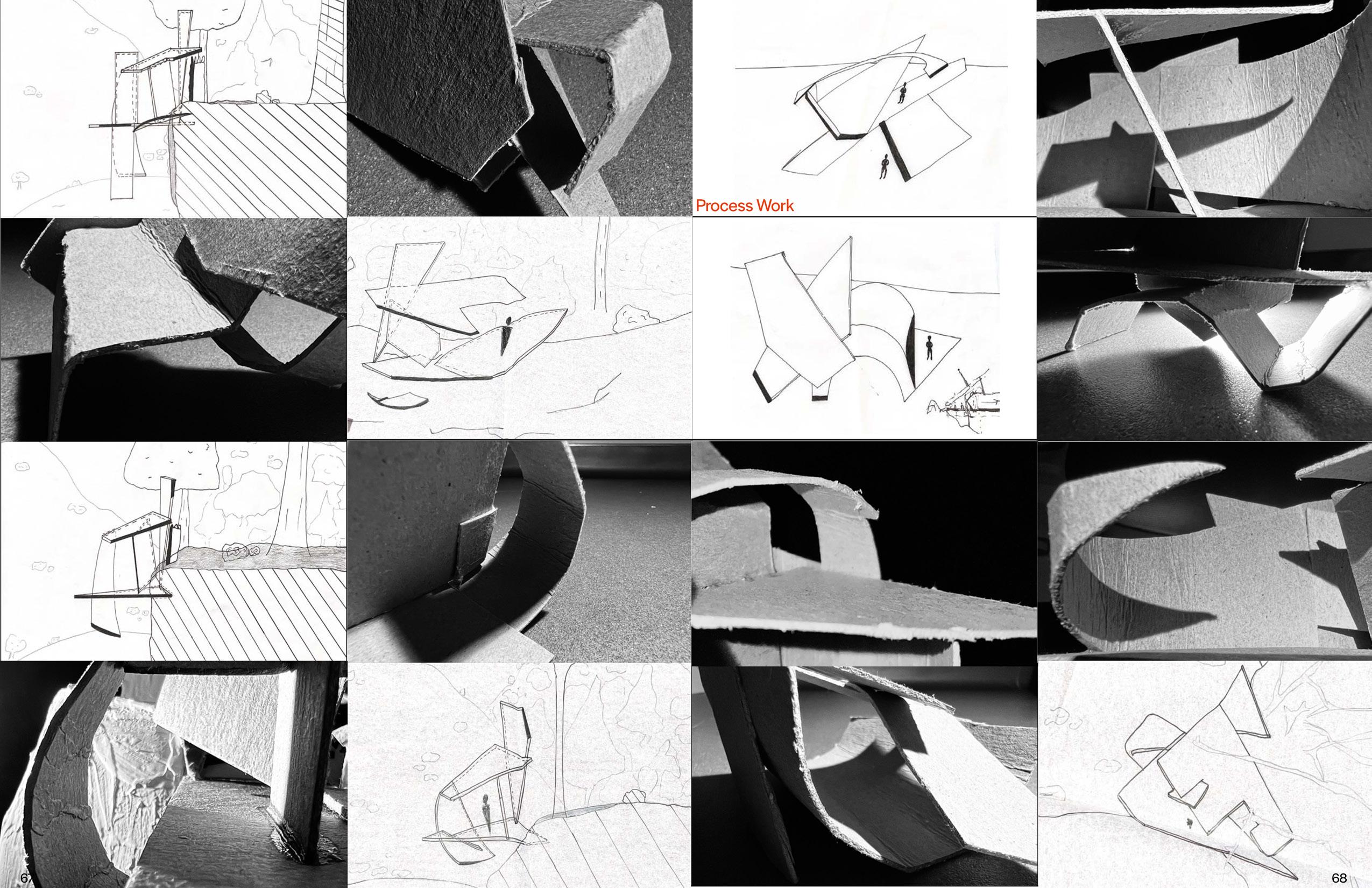 Process Work

67

68