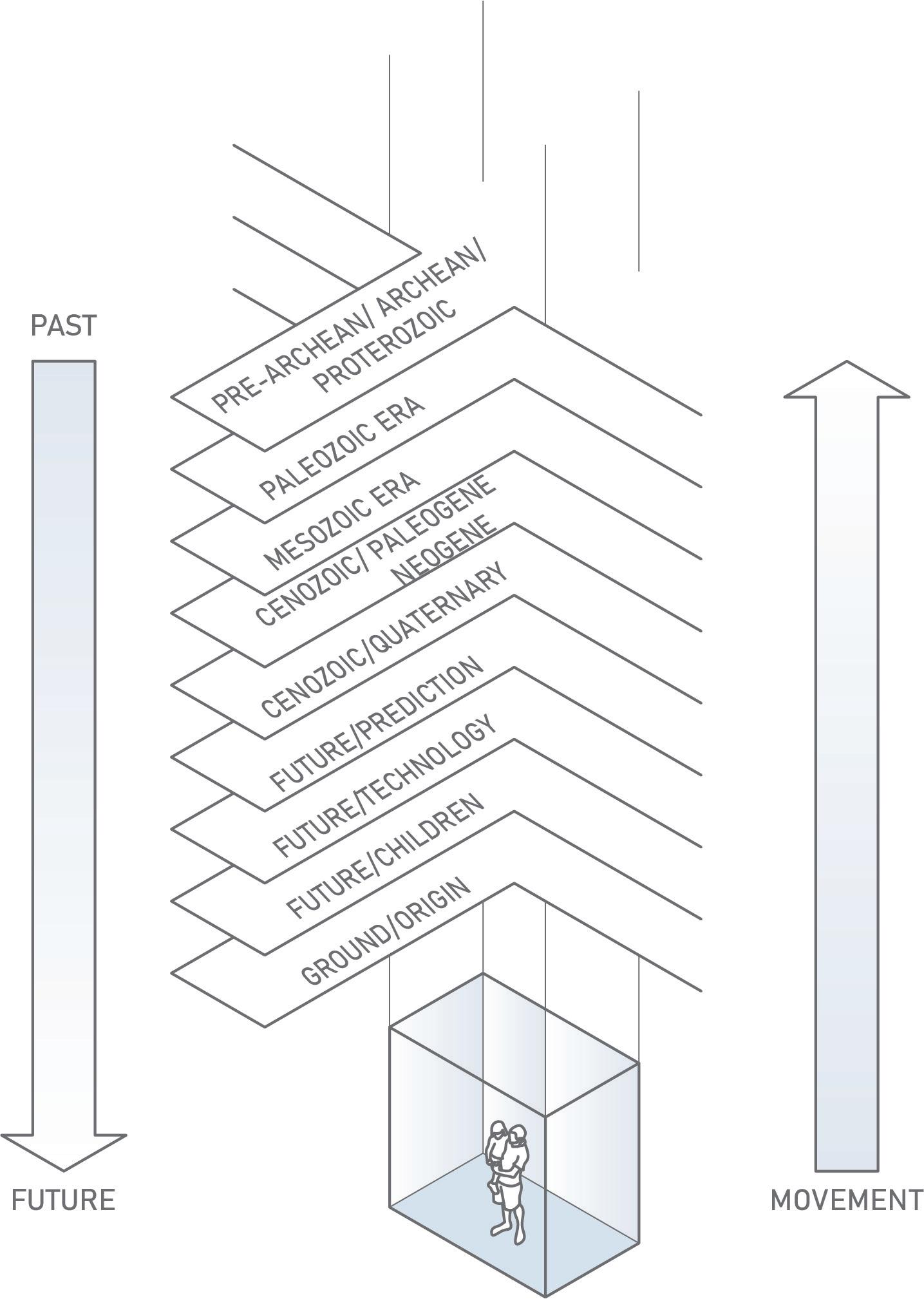 PAST

FUTURE

PRE-ARCHEAN/ ARCHEAN/ PROTEROZOIC

PALEOZOIC ERA

MESOZOIC ERA

CENOZOIC/ PALEOGENE NEOGENE

CENOZOIC/QUATERNARY

FUTURE/PREDICTION

FUTURE/TECHNOLOGY

FUTURE/CHILDREN

GROUND/ORIGIN

MOVEMENT