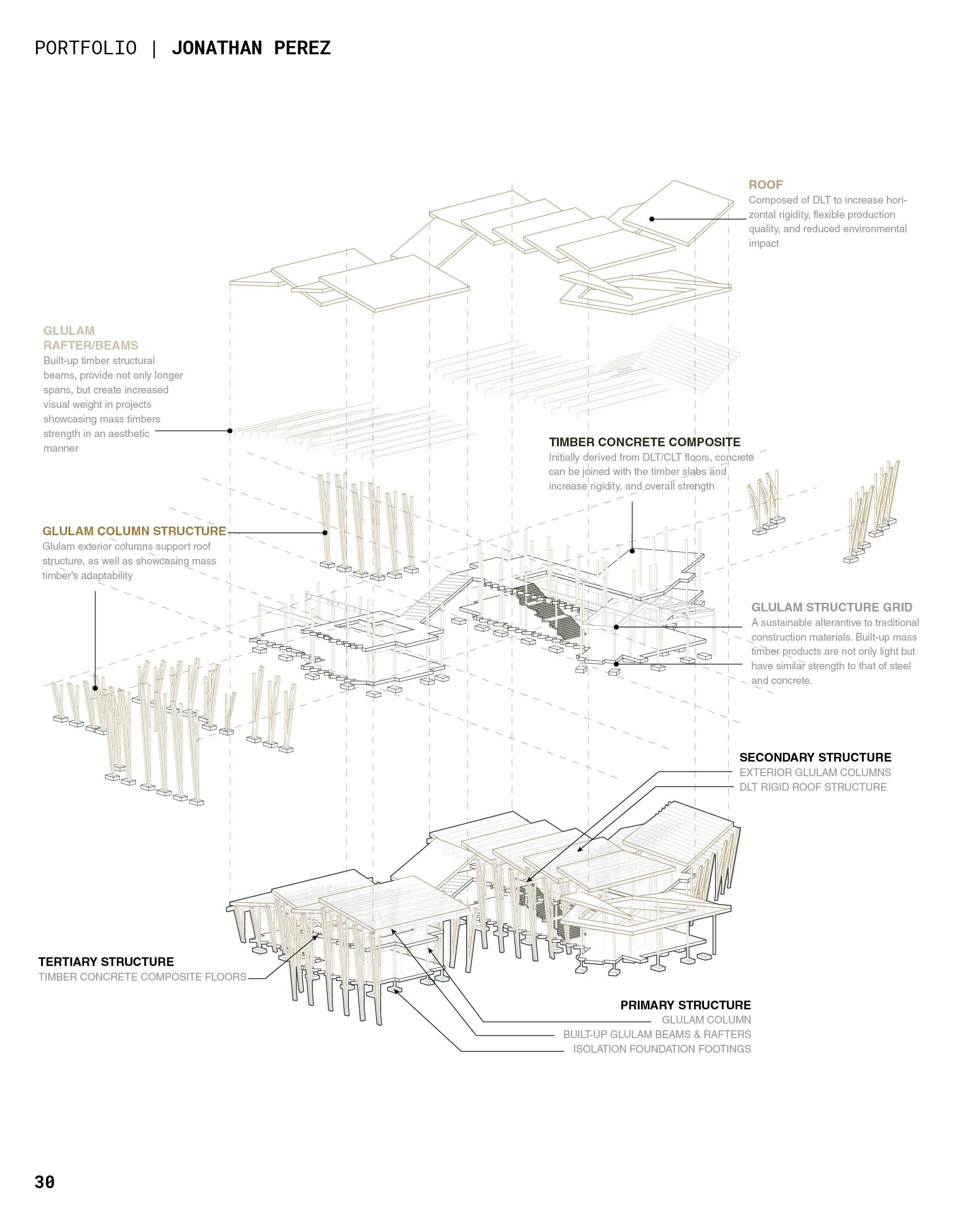 PORTFOLIO | JONATHAN PEREZ

ROOF
Composed of DLT to increase horizontal rigidity, flexible production quality, and reduced environmental impact

GLULAM RAFTER/BEAMS
Built-up timber structural beams, provide not only longer spans, but create increased visual weight in projects showcasing mass timbers strength in an aesthetic manner

TIMBER CONCRETE COMPOSITE
Initially derived from DLT/CLT floors, concrete can be joined with the timber slabs and increase rigidity, and overall strength

GLULAM COLUMN STRUCTURE
Glulam exterior columns support roof structure, as well as showcasing mass timber's adaptability

GLULAM STRUCTURE GRID
A sustainable alterantive to traditional construction materials. Built-up mass timber products are not only light but have similar strength to that of steel and concrete.

SECONDARY STRUCTURE
EXTERIOR GLULAM COLUMNS
DLT RIGID ROOF STRUCTURE

TERTIARY STRUCTURE
TIMBER CONCRETE COMPOSITE FLOORS

PRIMARY STRUCTURE
GLULAM COLUMN
BUILT-UP GLULAM BEAMS & RAFTERS
ISOLATION FOUNDATION FOOTINGS

30