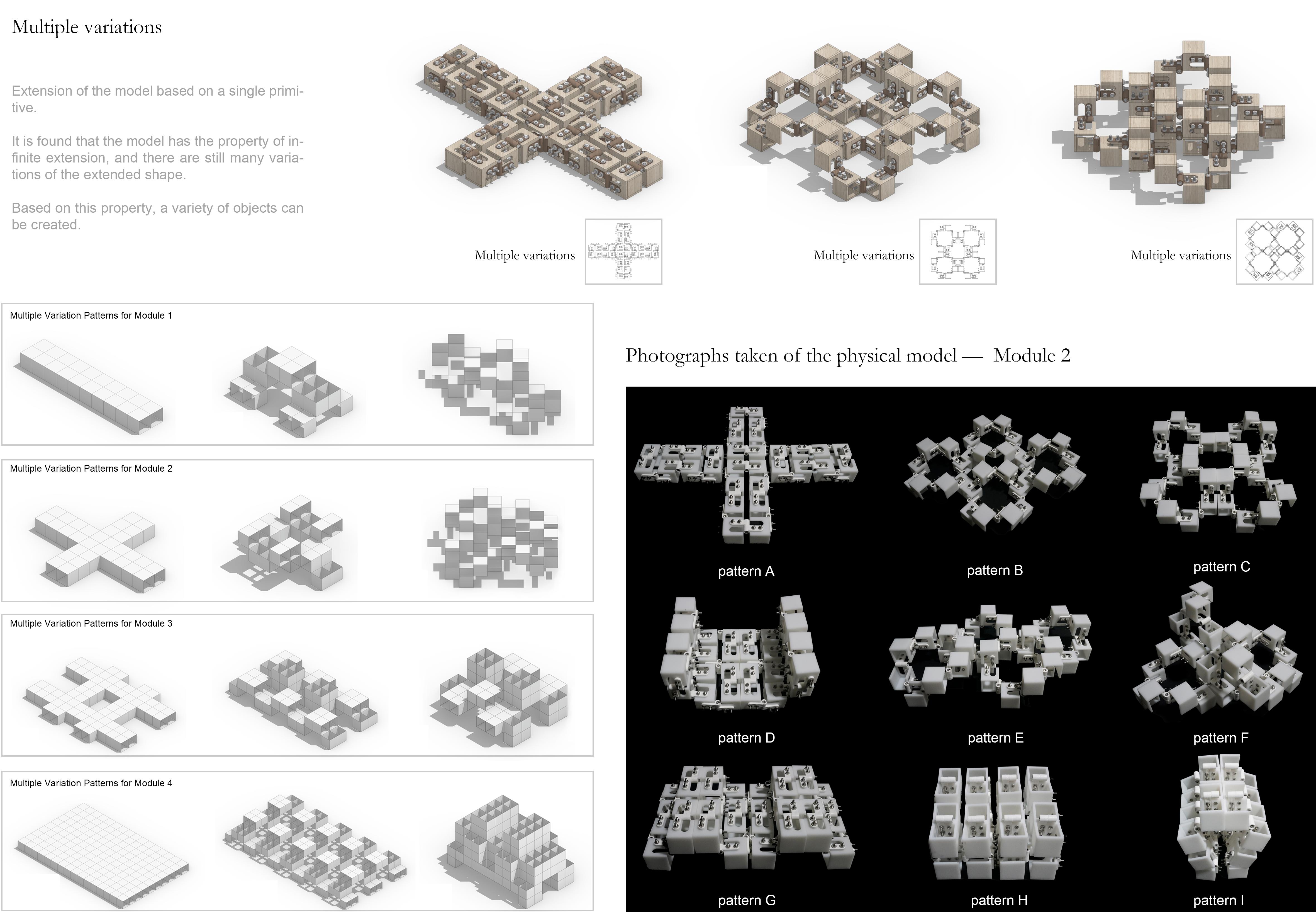 Multiple variations

Extension of the model based on a single primitive.

It is found that the model has the property of infinite extension, and there are still many variations of the extended shape.

Based on this property, a variety of objects can be created.

Multiple variations

Multiple variations

Multiple variations

Multiple Variation Patterns for Module 1

Multiple Variation Patterns for Module 2

Multiple Variation Patterns for Module 3

Multiple Variation Patterns for Module 4

Photographs taken of the physical model — Module 2

pattern A

pattern B

pattern C

pattern D

pattern E

pattern F

pattern G

pattern H

pattern I