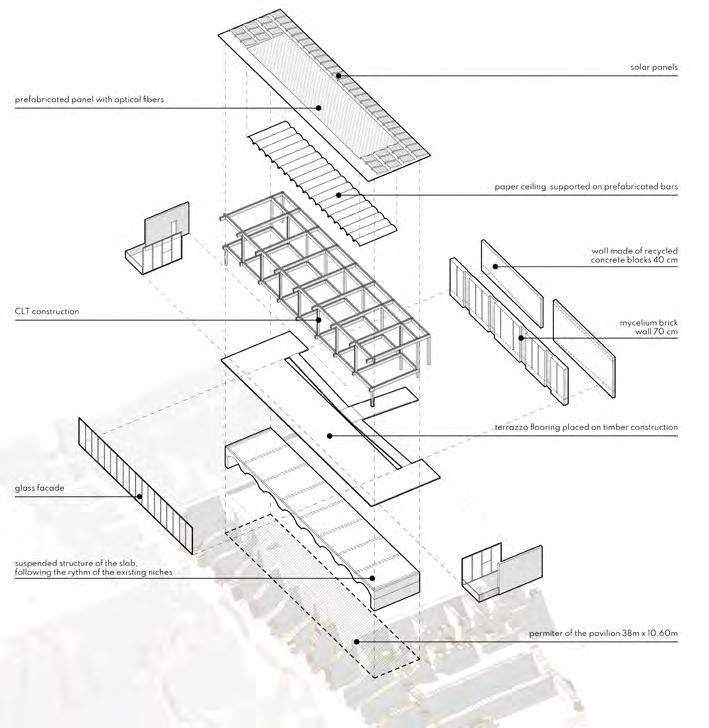 solar panels

prefabricated panel with optical fibers

paper ceiling supported on prefabricated bars

wall made of recycled concrete blocks 40 cm

CLT construction

mycelium brick wall 70 cm

terrazzo flooring placed on timber construction

glass facade

suspended structure of the slab, following the rythm of the existing niches

permiter of the pavilion 38m x 10,60m